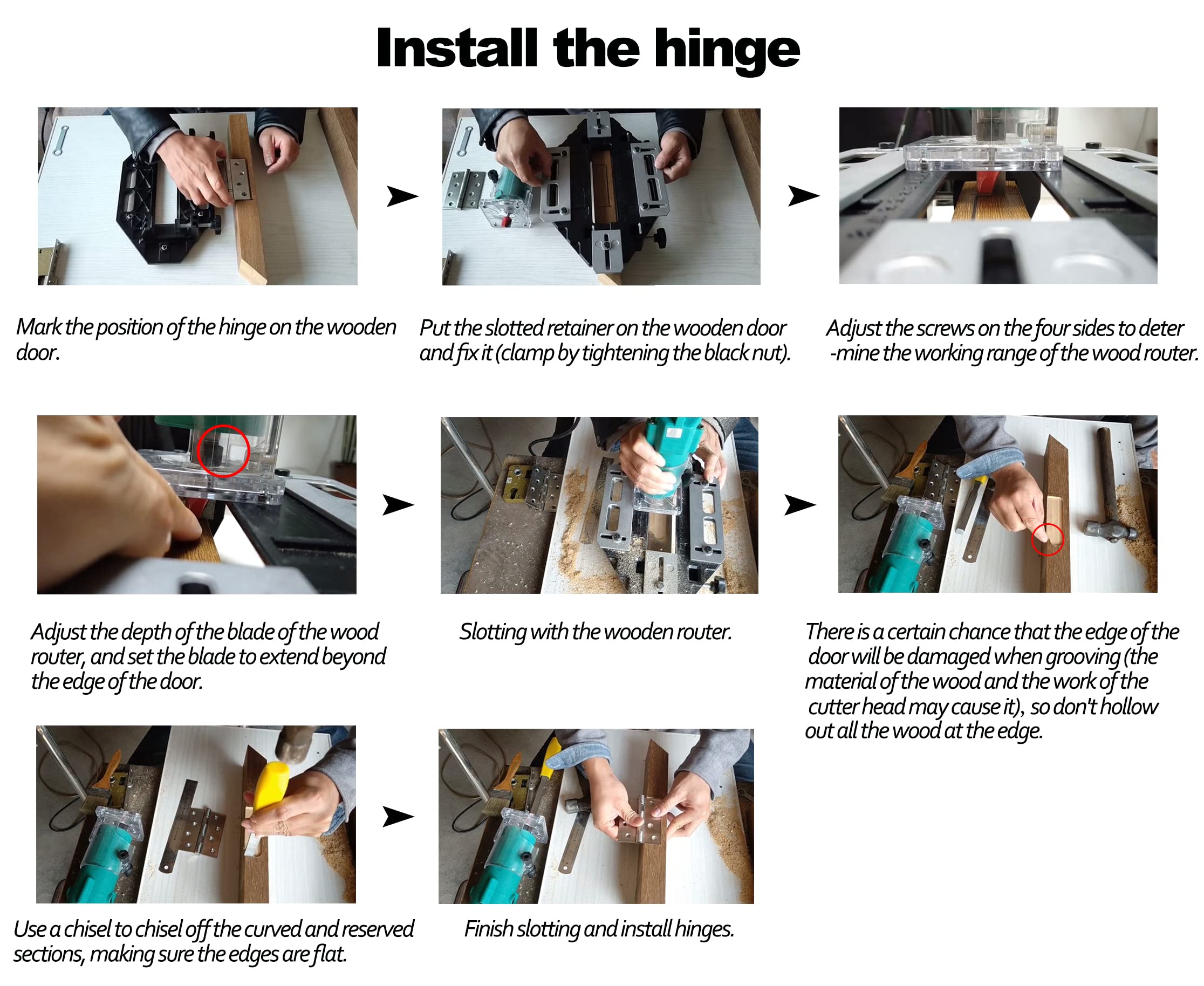 Install the hinge

Mark the position of the hinge on the wooden door.

Put the slotted retainer on the wooden door and fix it (clamp by tightening the black nut).

Adjust the screws on the four sides to deter -mine the working range of the wood router.

Adjust the depth of the blade of the wood router, and set the blade to extend beyond the edge of the door.

Slotting with the wooden router.

There is a certain chance that the edge of the door will be damaged when grooving (the material of the wood and the work of the cutter head may cause it), so don't hollow out all the wood at the edge.

Use a chisel to chisel off the curved and reserved sections, making sure the edges are flat.

Finish slotting and install hinges.