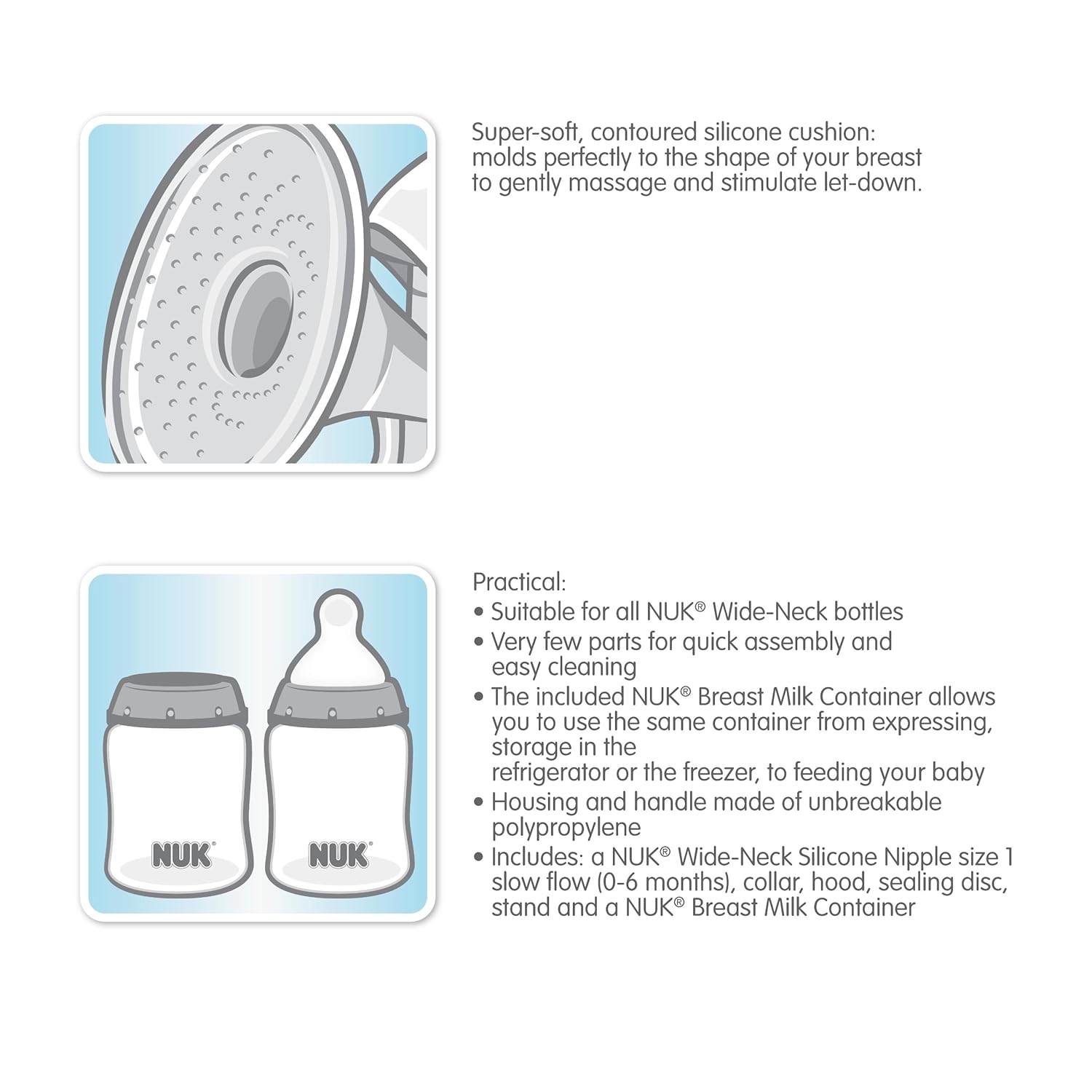 Super-soft, contoured silicone cushion: molds perfectly to the shape of your breast to gently massage and stimulate let-down.

NUK NUK

Practical:
• Suitable for all NUK® Wide-Neck bottles
• Very few parts for quick assembly and easy cleaning
• The included NUK® Breast Milk Container allows you to use the same container from expressing, storage in the refrigerator or the freezer, to feeding your baby
• Housing and handle made of unbreakable polypropylene
• Includes: a NUK® Wide-Neck Silicone Nipple size 1 slow flow (0-6 months), collar, hood, sealing disc, stand and a NUK® Breast Milk Container