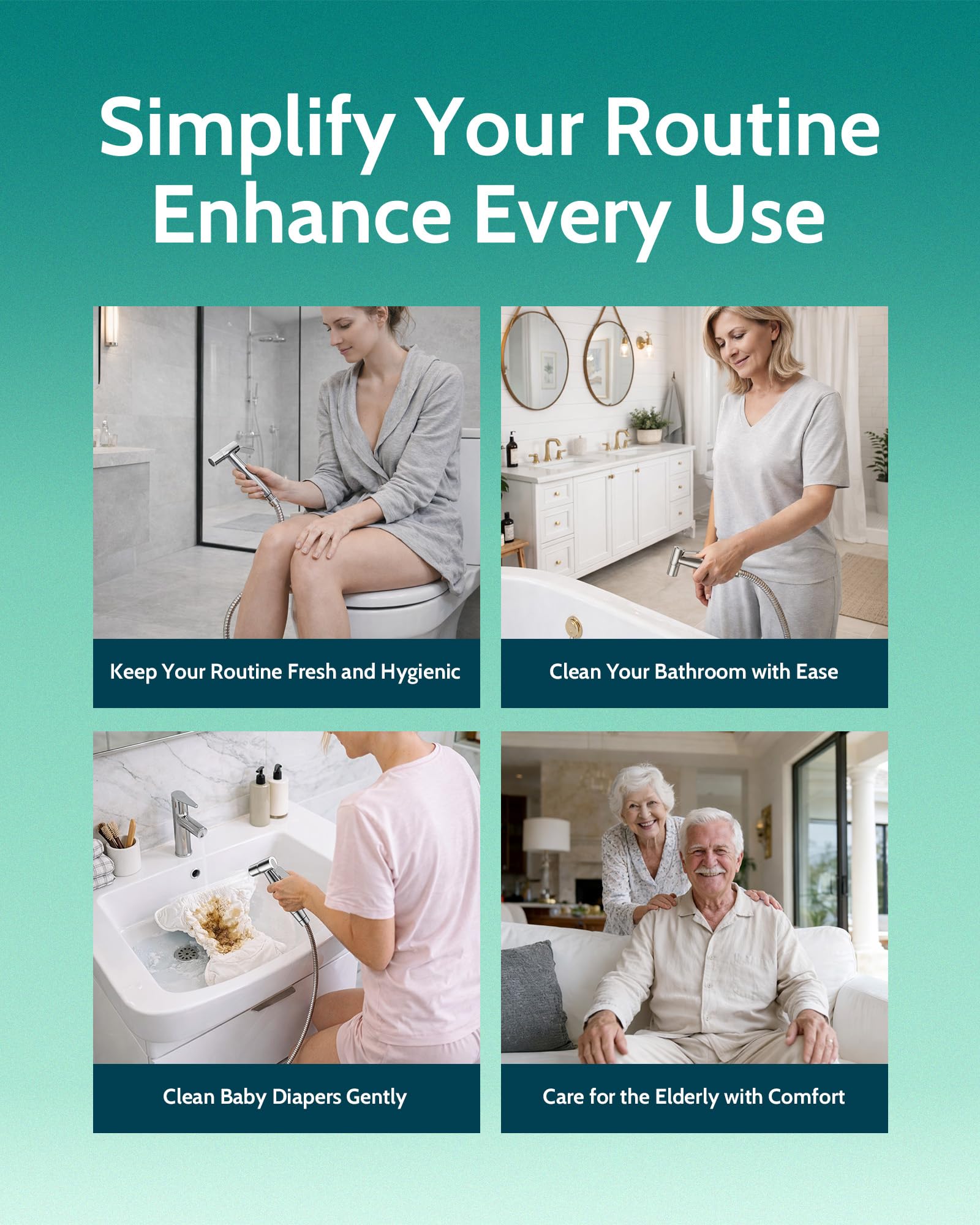 Simplify Your Routine
Enhance Every Use

Keep Your Routine Fresh and Hygienic

Clean Your Bathroom with Ease

Clean Baby Diapers Gently

Care for the Elderly with Comfort