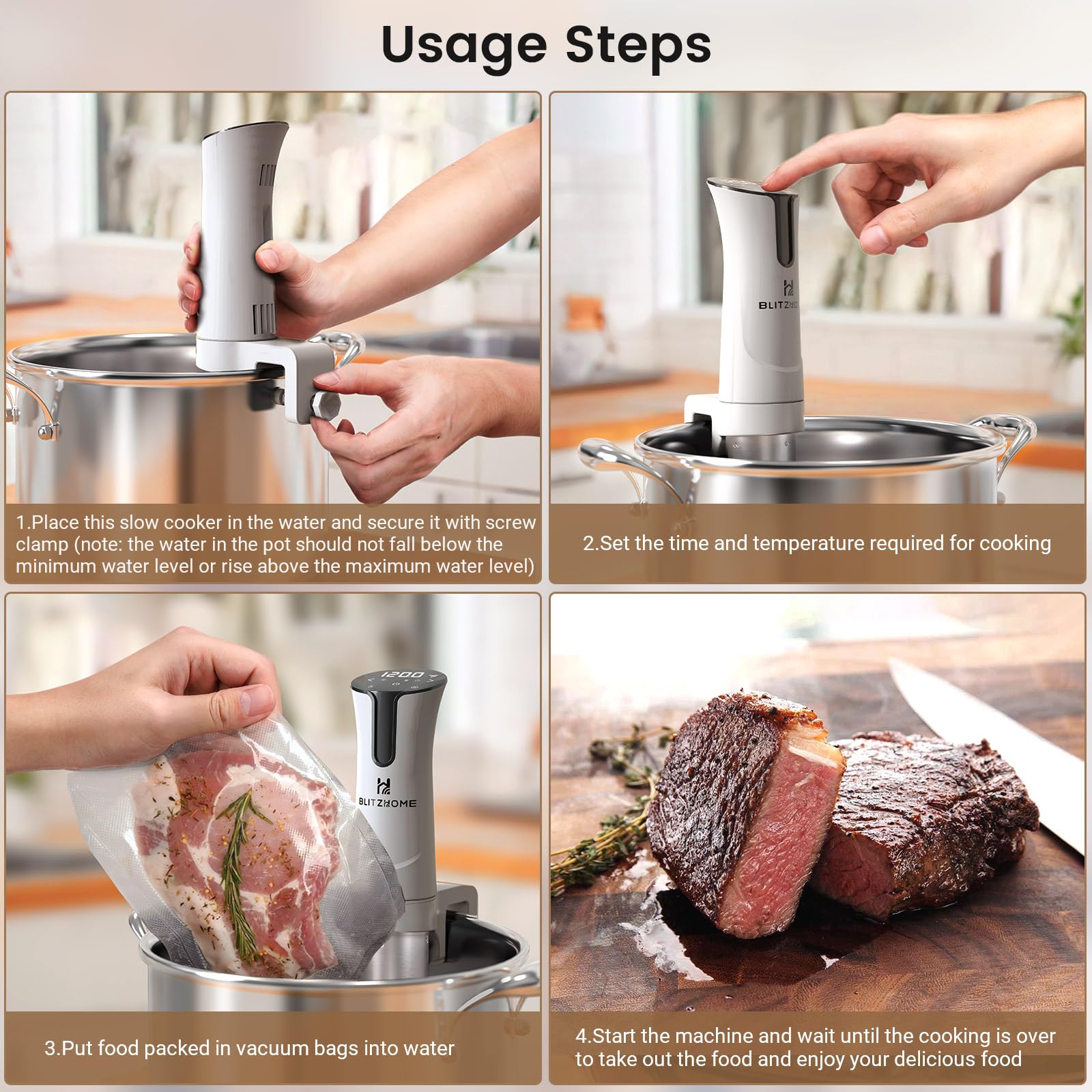 Usage Steps

BLITZHO

1.Place this slow cooker in the water and secure it with screw clamp (note: the water in the pot should not fall below the minimum water level or rise above the maximum water level)

2.Set the time and temperature required for cooking

1200

BLITZHOME

3.Put food packed in vacuum bags into water

4.Start the machine and wait until the cooking is over to take out the food and enjoy your delicious food