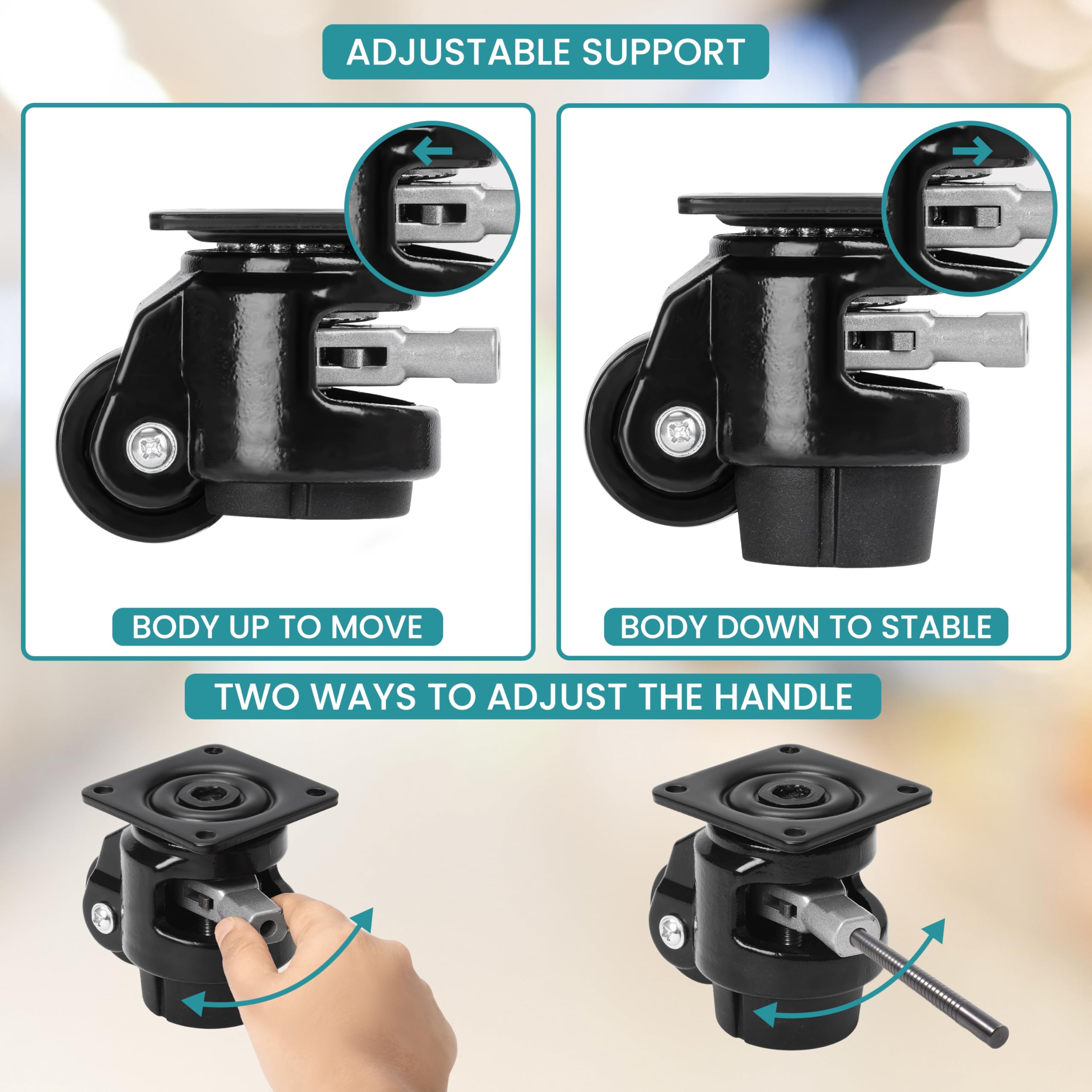 ADJUSTABLE SUPPORT

BODY UP TO MOVE

BODY DOWN TO STABLE

TWO WAYS TO ADJUST THE HANDLE