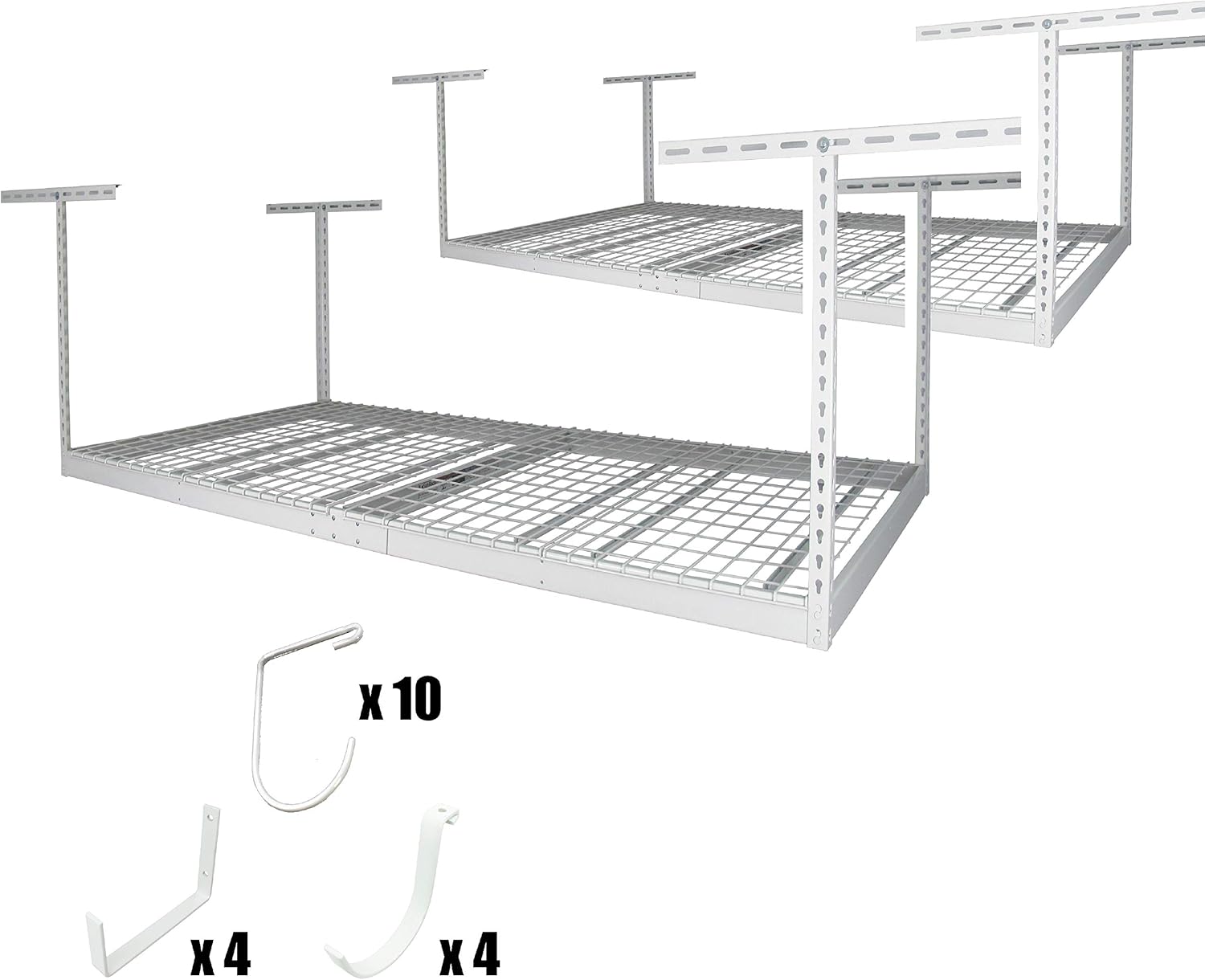 x 10

x 4

x 4