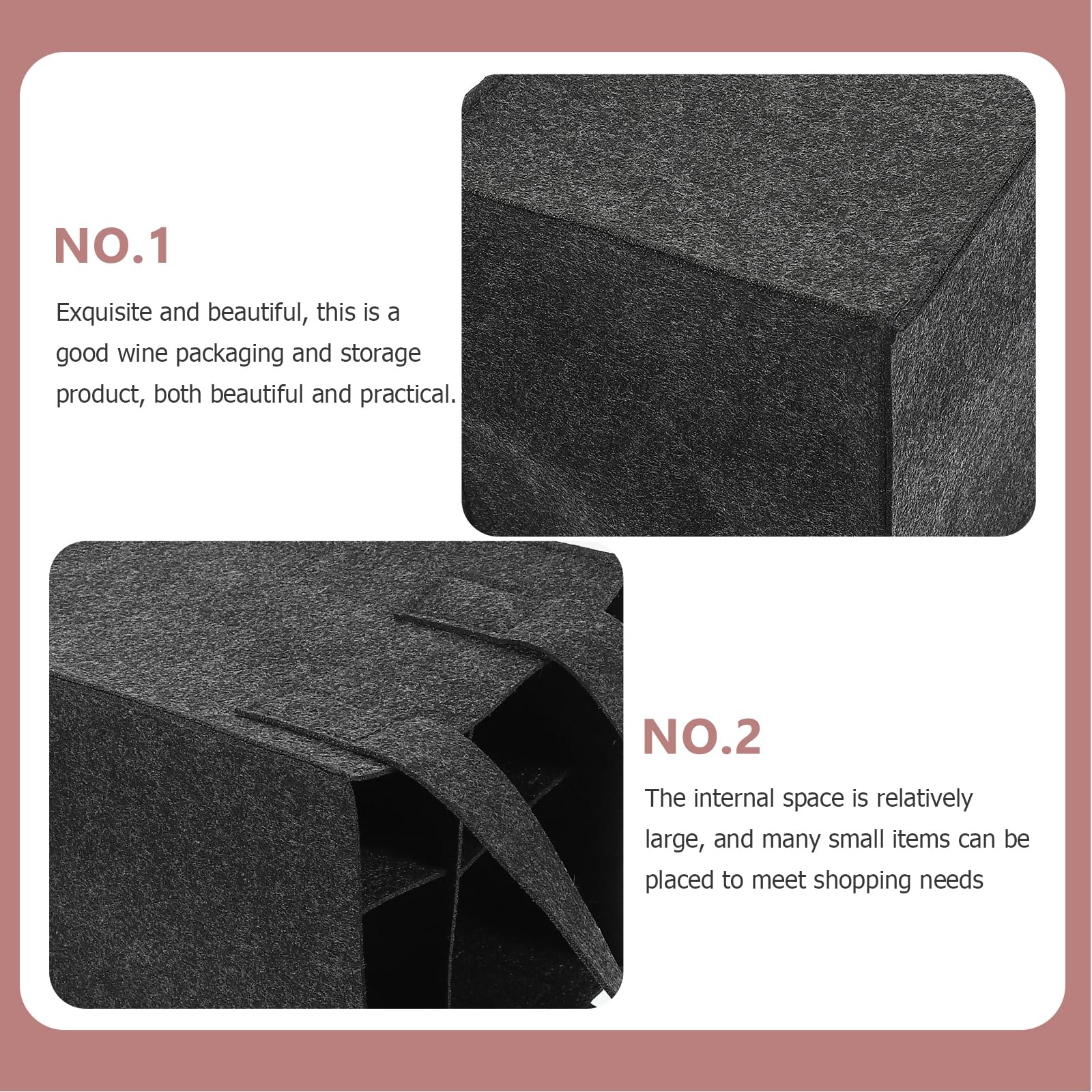 NO.1

Exquisite and beautiful, this is a good wine packaging and storage product, both beautiful and practical.

NO.2

The internal space is relatively large, and many small items can be placed to meet shopping needs