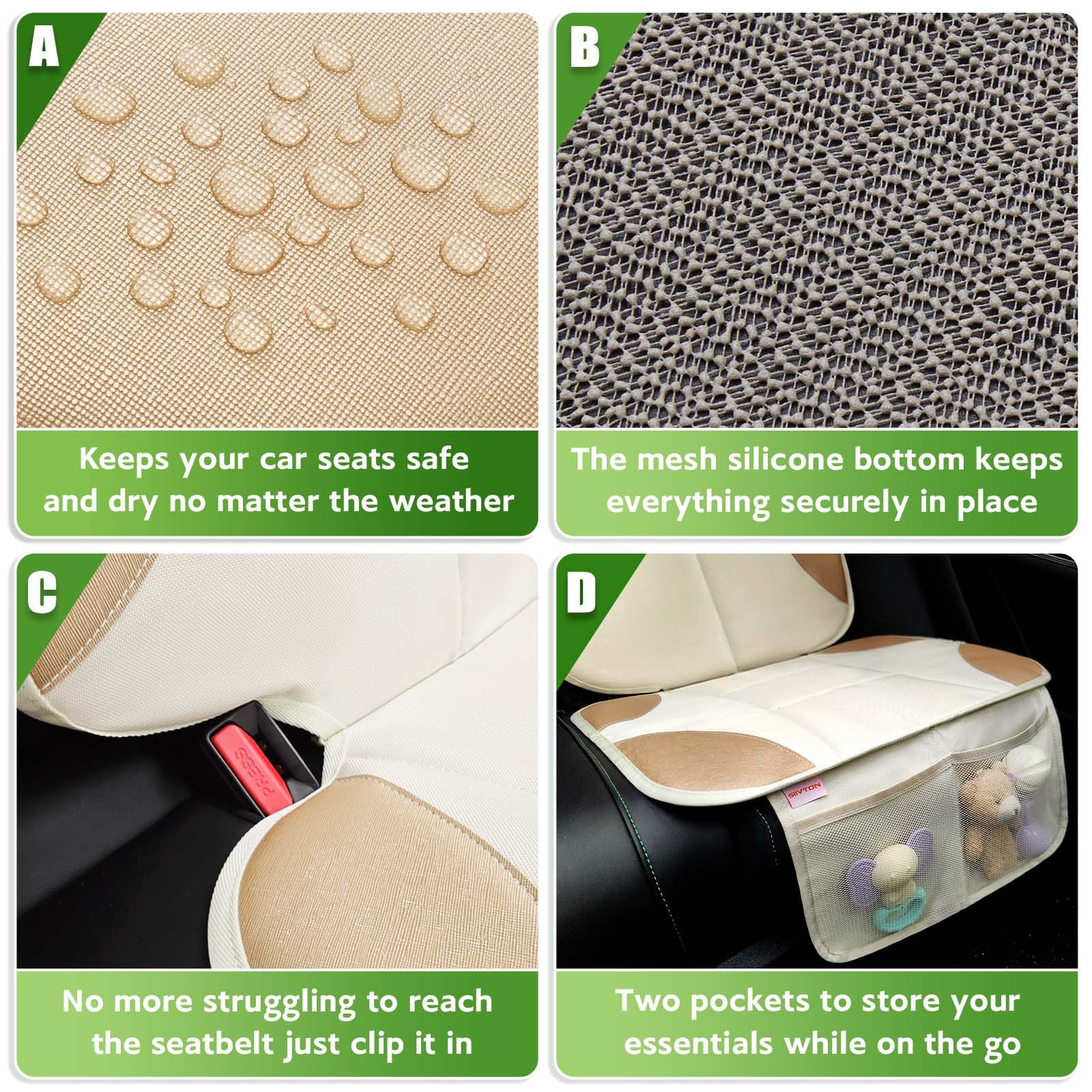 A

Keeps your car seats safe and dry no matter the weather

B

The mesh silicone bottom keeps everything securely in place

C

PRESS

No more struggling to reach the seatbelt just clip it in

D

SIIVTON

Two pockets to store your essentials while on the go