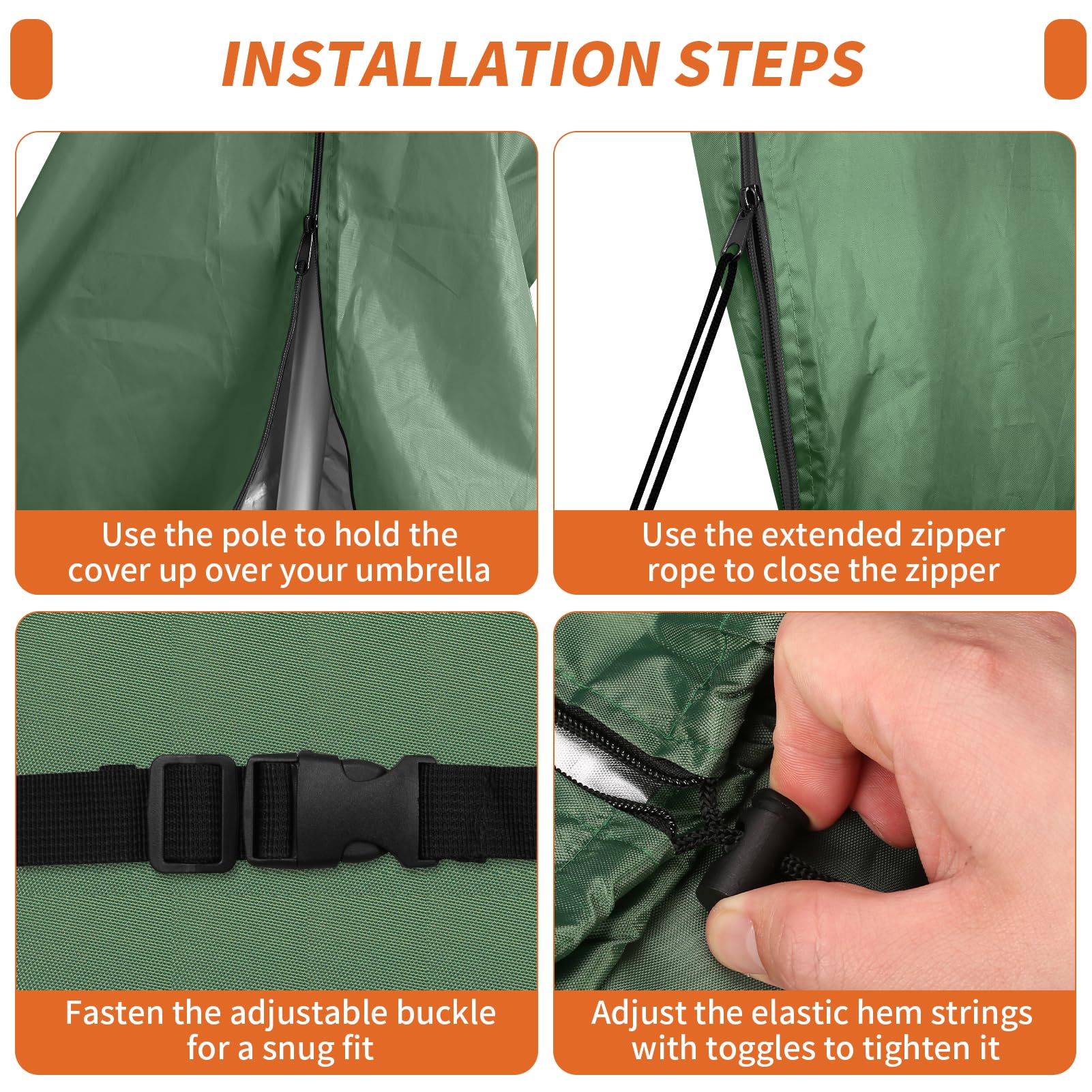 INSTALLATION STEPS

Use the pole to hold the cover up over your umbrella

Use the extended zipper rope to close the zipper

Fasten the adjustable buckle for a snug fit

Adjust the elastic hem strings with toggles to tighten it