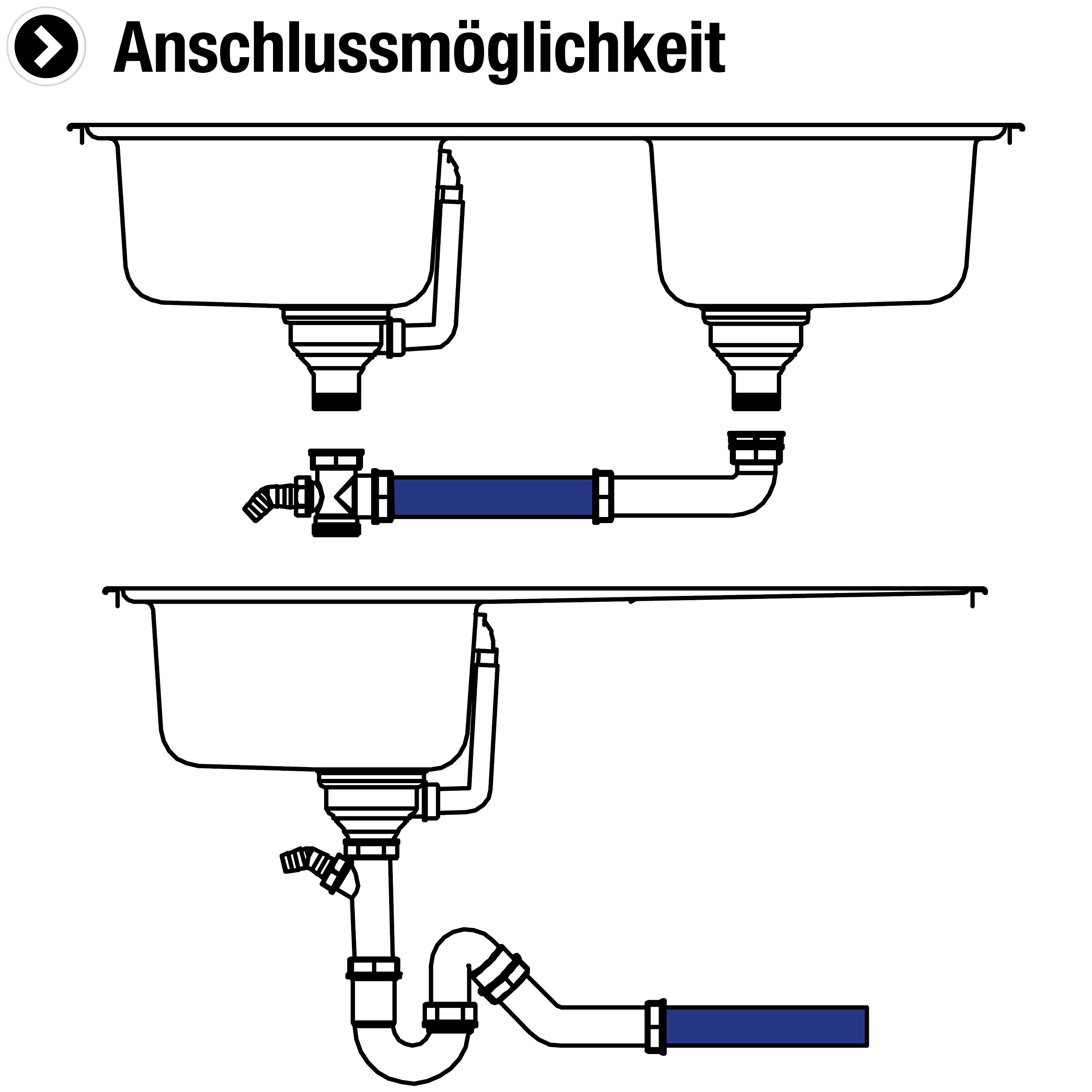 Anschlussmöglichkeit