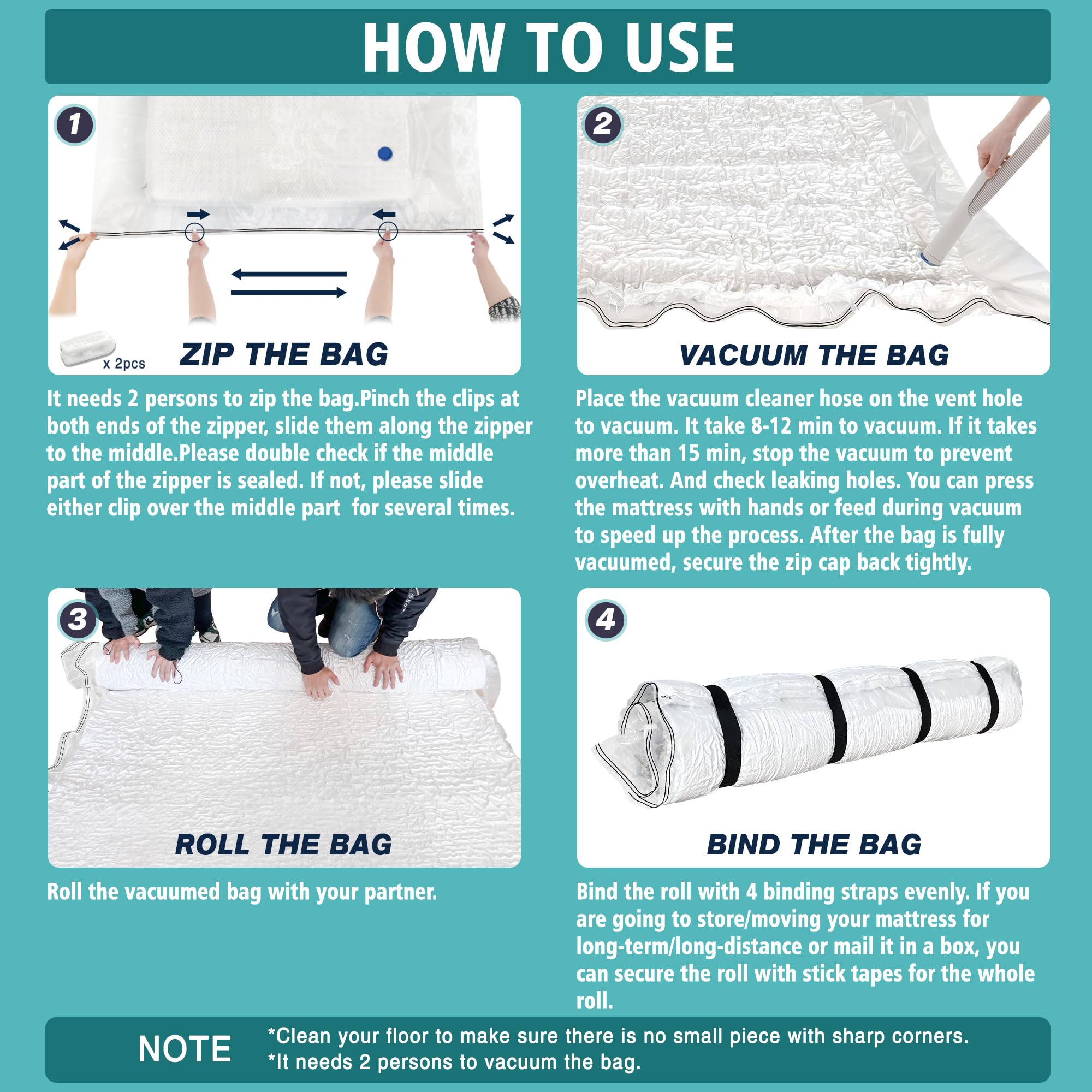 HOW TO USE

1

x 2pcs

ZIP THE BAG

It needs 2 persons to zip the bag.Pinch the clips at both ends of the zipper, slide them along the zipper to the middle.Please double check if the middle part of the zipper is sealed. If not, please slide either clip over the middle part  for several times.

2

VACUUM THE BAG

Place the vacuum cleaner hose on the vent hole to vacuum. It take 8-12 min to vacuum. If it takes more than 15 min, stop the vacuum to prevent overheat. And check leaking holes. You can press the mattress with hands or feed during vacuum to speed up the process. After the bag is fully vacuumed, secure the zip cap back tightly.

3

ROLL THE BAG

Roll the vacuumed bag with your partner.

4

BIND THE BAG

Bind the roll with 4 binding straps evenly. If you are going to store/moving your mattress for long-term/long-distance or mail it in a box, you can secure the roll with stick tapes for the whole roll.

NOTE *Clean your floor to make sure there is no small piece with sharp corners.
*It needs 2 persons to vacuum the bag.