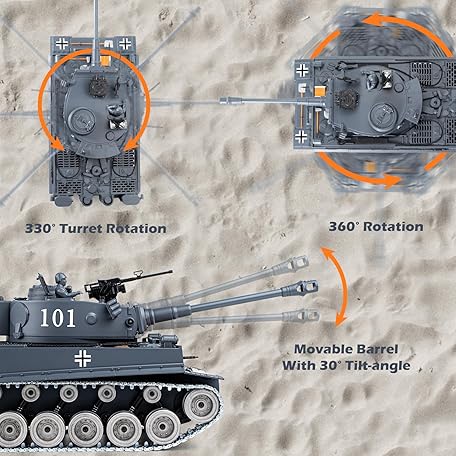 330° Turret Rotation

360° Rotation

101

Movable Barrel
With 30° Tilt-angle