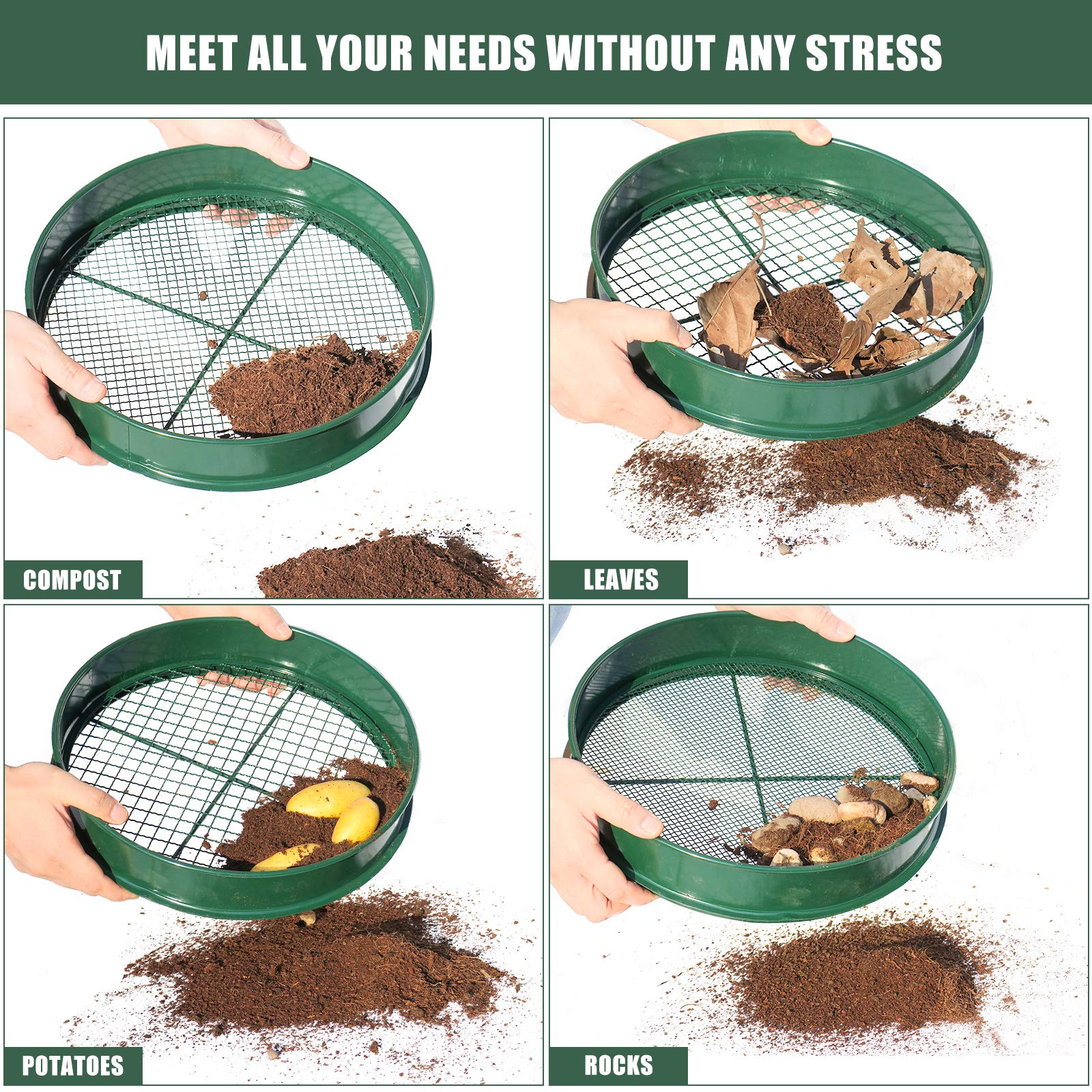 MEET ALL YOUR NEEDS WITHOUT ANY STRESS

COMPOST

LEAVES

POTATOES

ROCKS