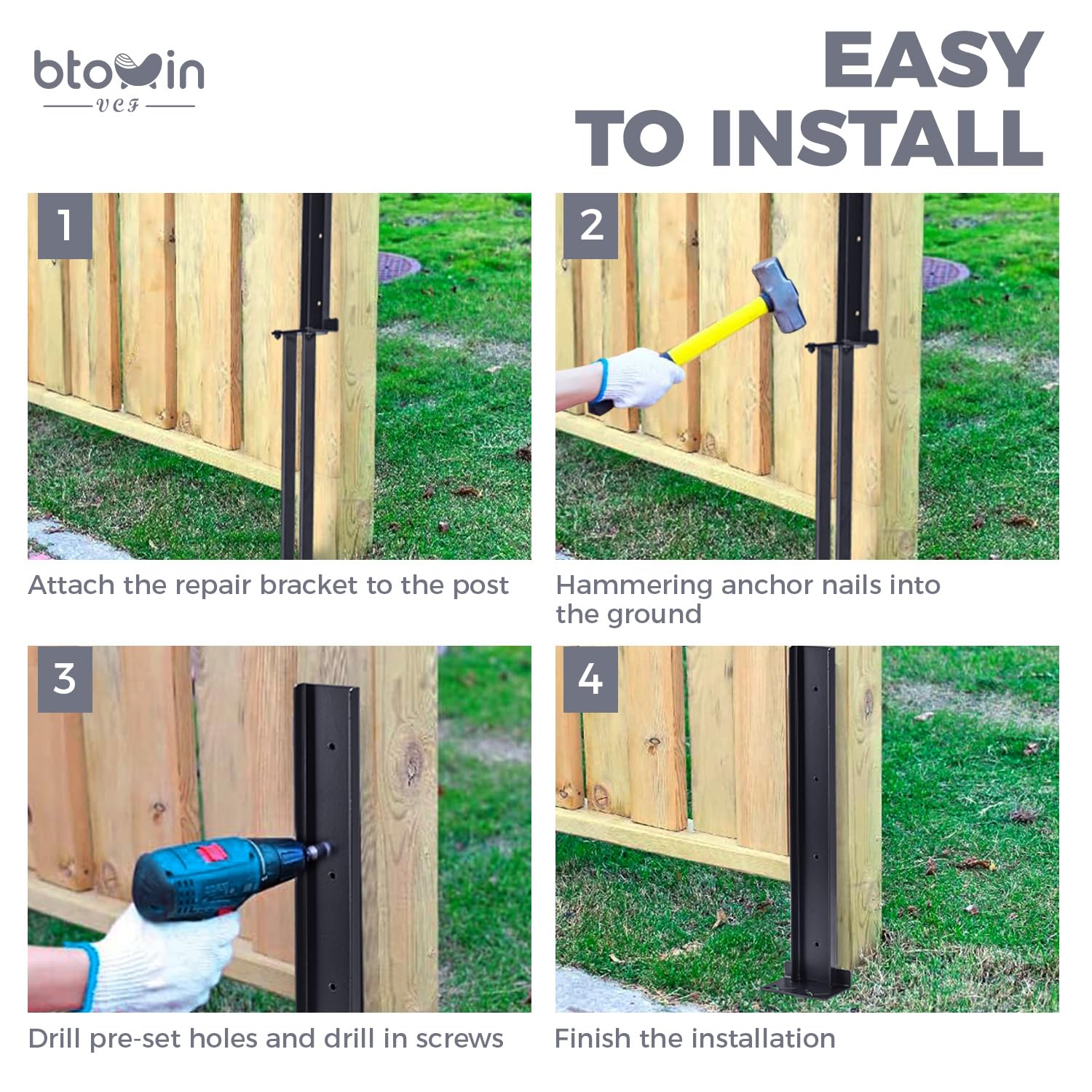 btowin
VCF

EASY
TO INSTALL

1

Attach the repair bracket to the post

2

Hammering anchor nails into the ground

3

Drill pre-set holes and drill in screws

4

Finish the installation