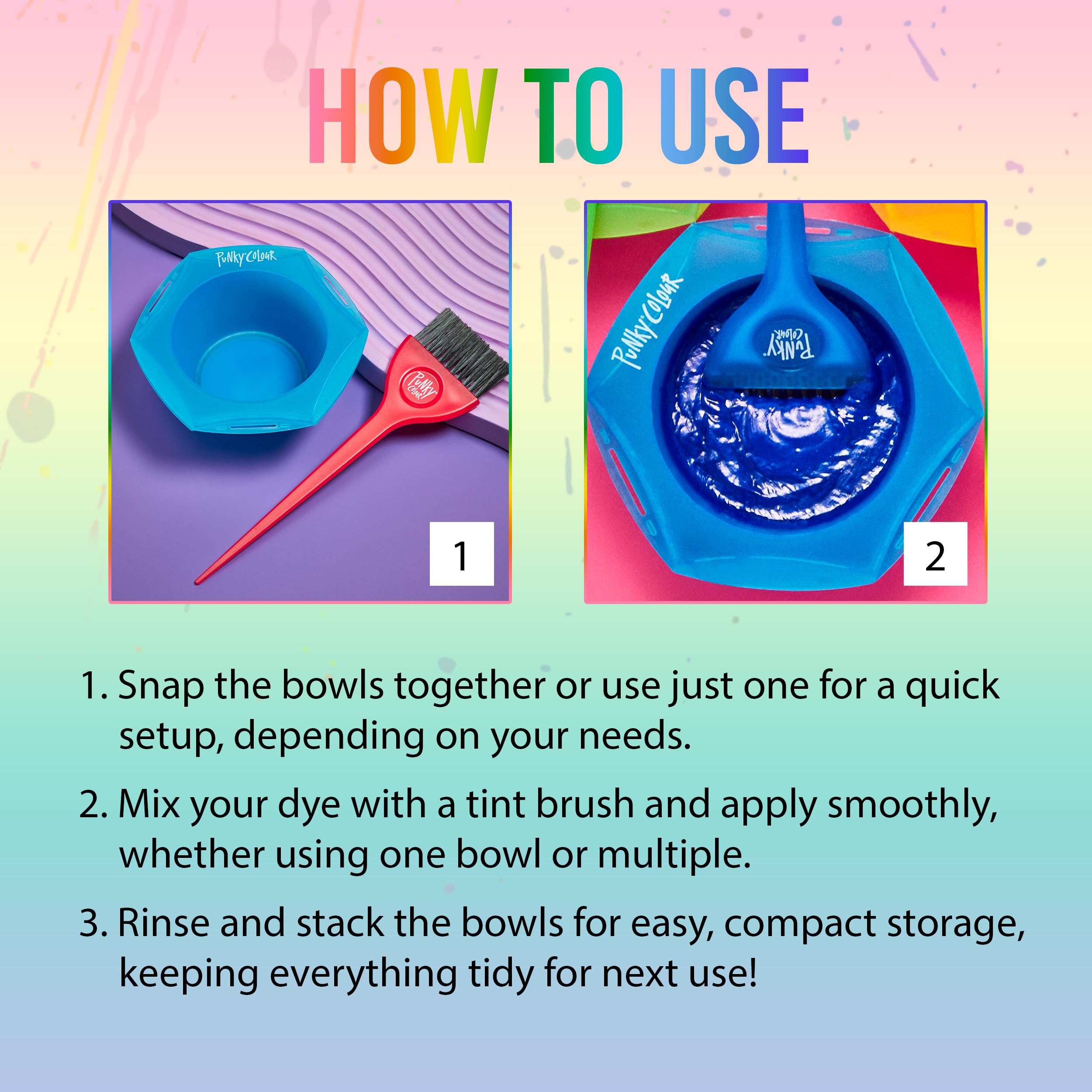 HOW TO USE

PUNKY COLOUR

PUNKY COLOUR

1

PUNKY COLOUR

PUNKY COLOUR

2

1. Snap the bowls together or use just one for a quick setup, depending on your needs.

2. Mix your dye with a tint brush and apply smoothly, whether using one bowl or multiple.

3. Rinse and stack the bowls for easy, compact storage, keeping everything tidy for next use!