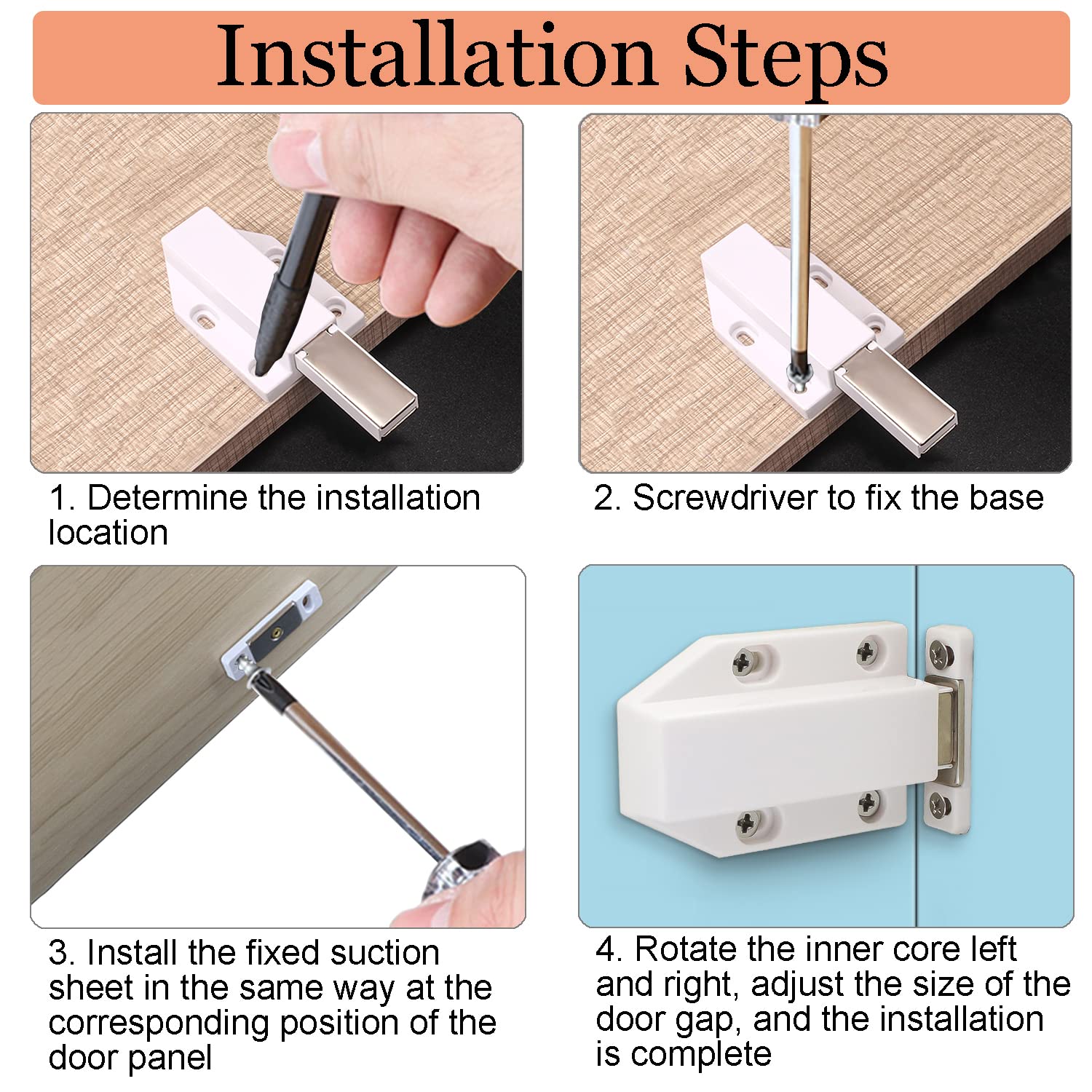 Installation Steps

1. Determine the installation location

2. Screwdriver to fix the base

3. Install the fixed suction sheet in the same way at the corresponding position of the door panel

4. Rotate the inner core left and right, adjust the size of the door gap, and the installation is complete