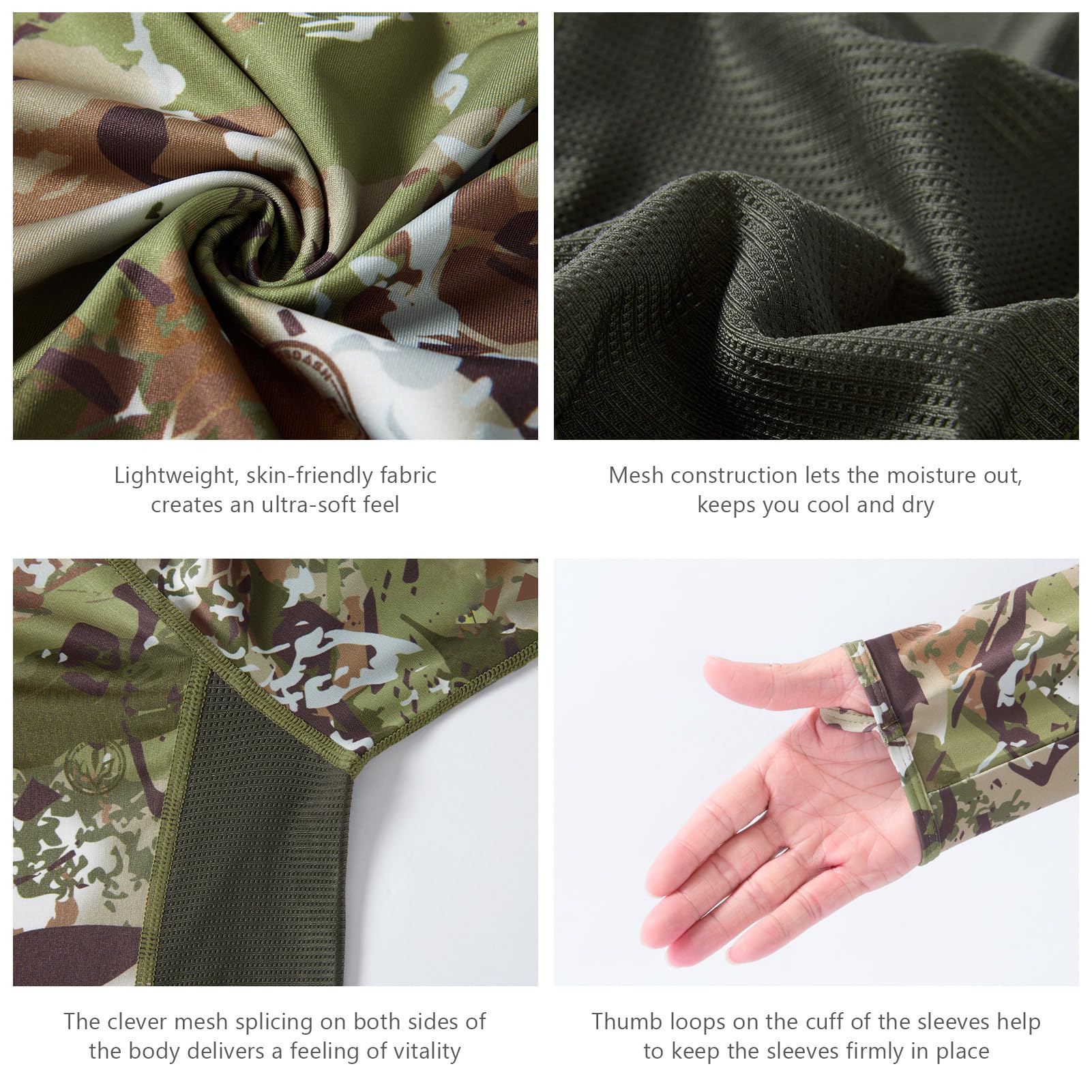 Lightweight, skin-friendly fabric creates an ultra-soft feel

Mesh construction lets the moisture out, keeps you cool and dry

The clever mesh splicing on both sides of the body delivers a feeling of vitality

Thumb loops on the cuff of the sleeves help to keep the sleeves firmly in place