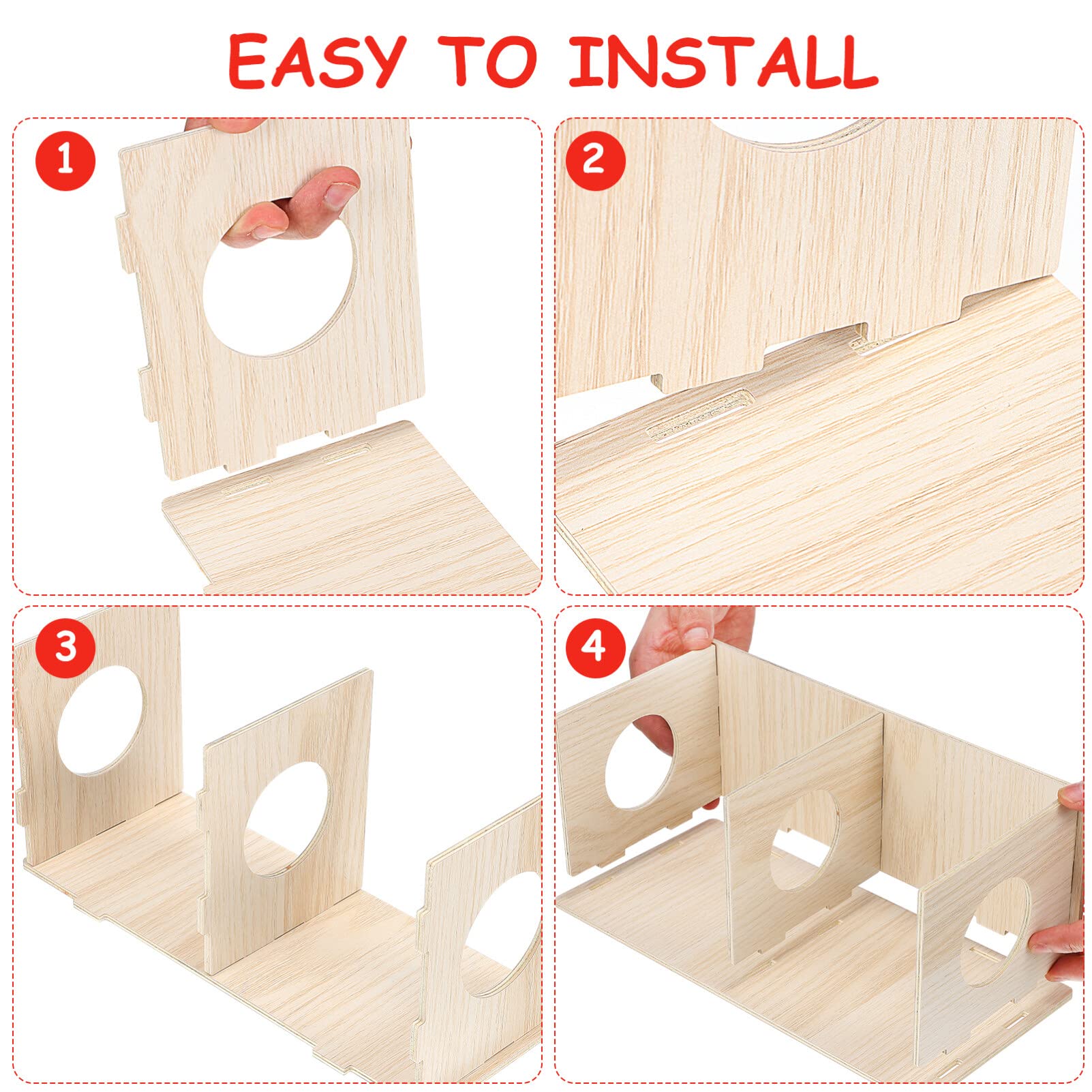 EASY TO INSTALL

1

2

3

4