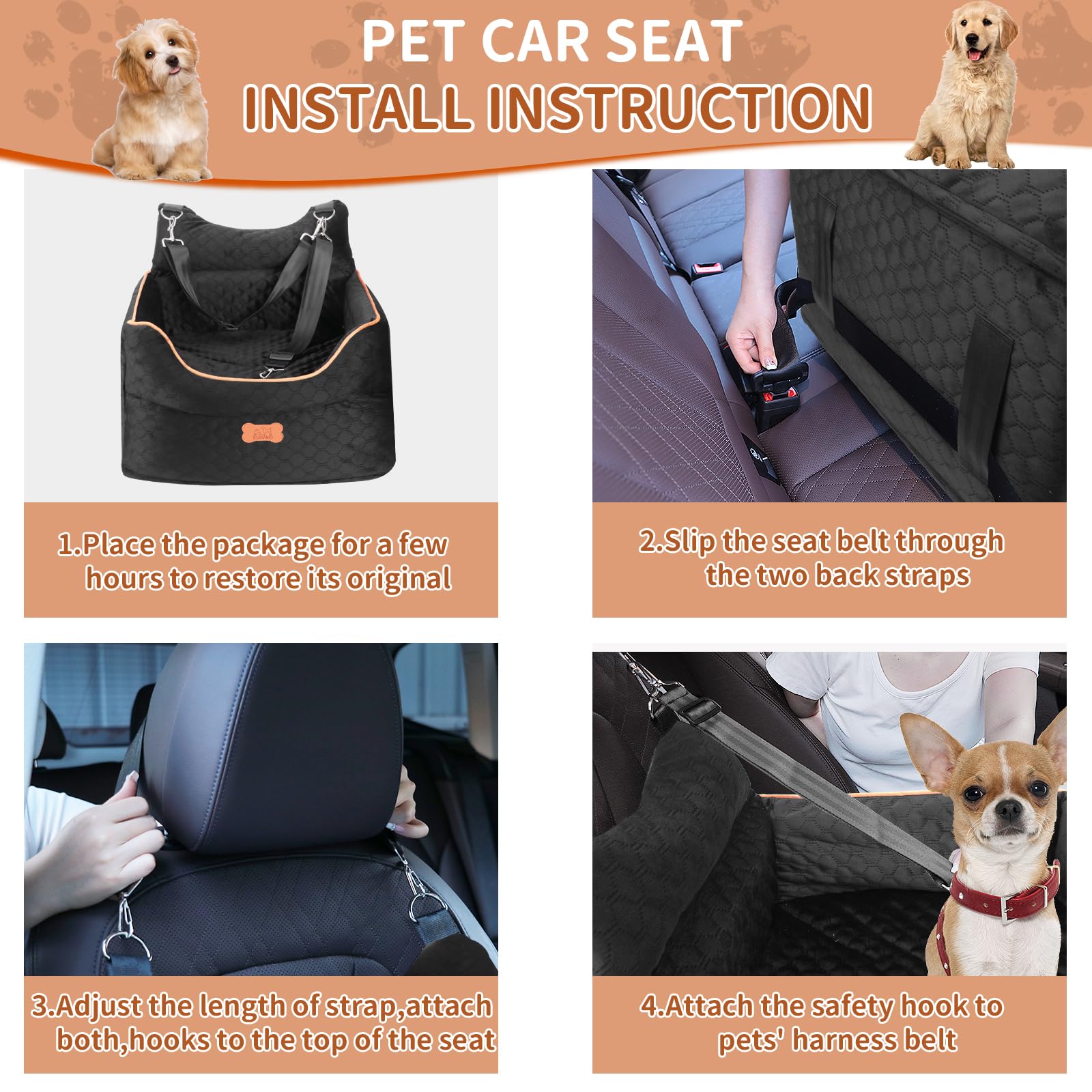 PET CAR SEAT
INSTALL INSTRUCTION

1.Place the package for a few hours to restore its original

2.Slip the seat belt through the two back straps

3.Adjust the length of strap,attach both,hooks to the top of the seat

4.Attach the safety hook to pets' harness belt