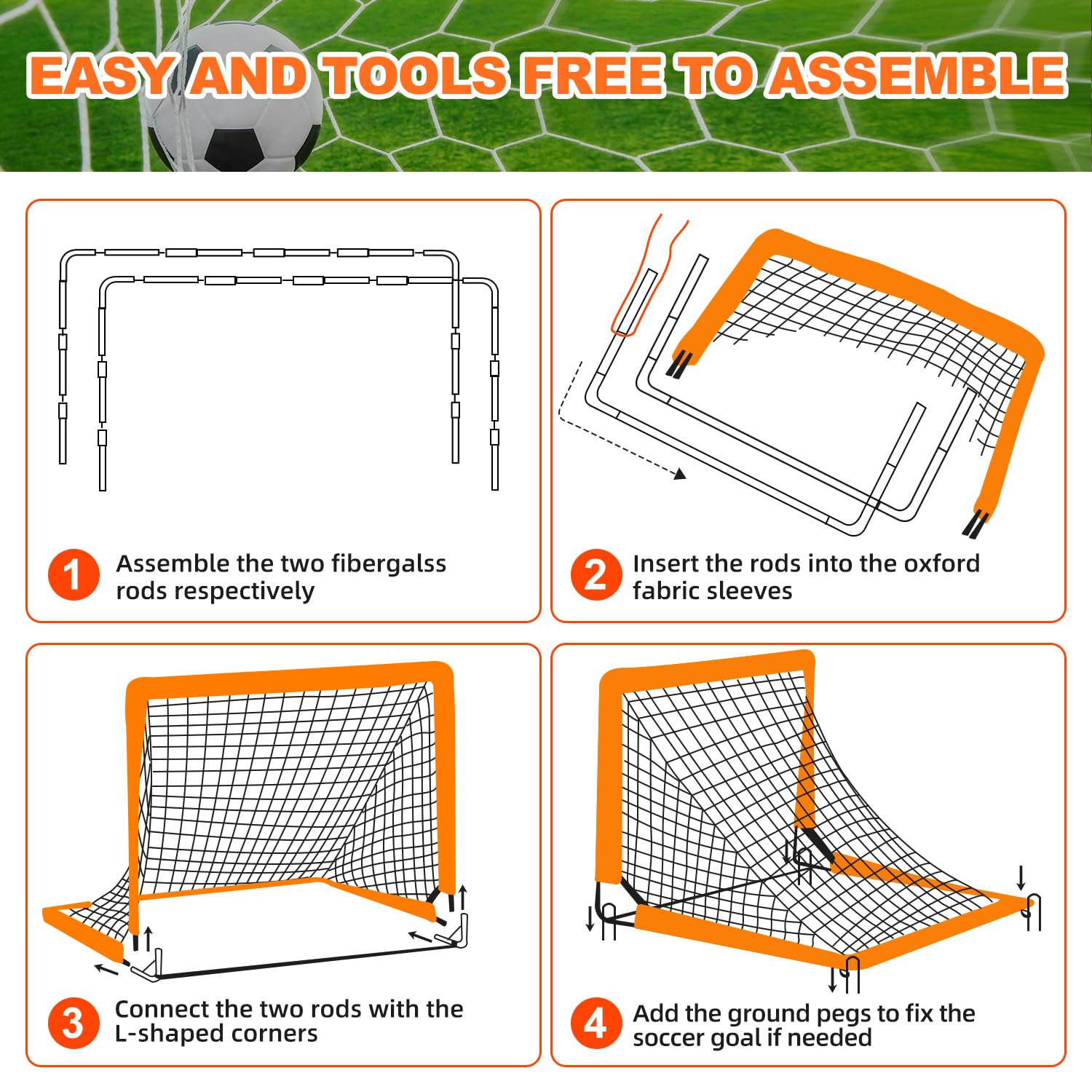 EASY AND TOOLS FREE TO ASSEMBLE

1 Assemble the two fibergalss rods respectively

2 Insert the rods into the oxford fabric sleeves

3 Connect the two rods with the L-shaped corners

4 Add the ground pegs to fix the soccer goal if needed