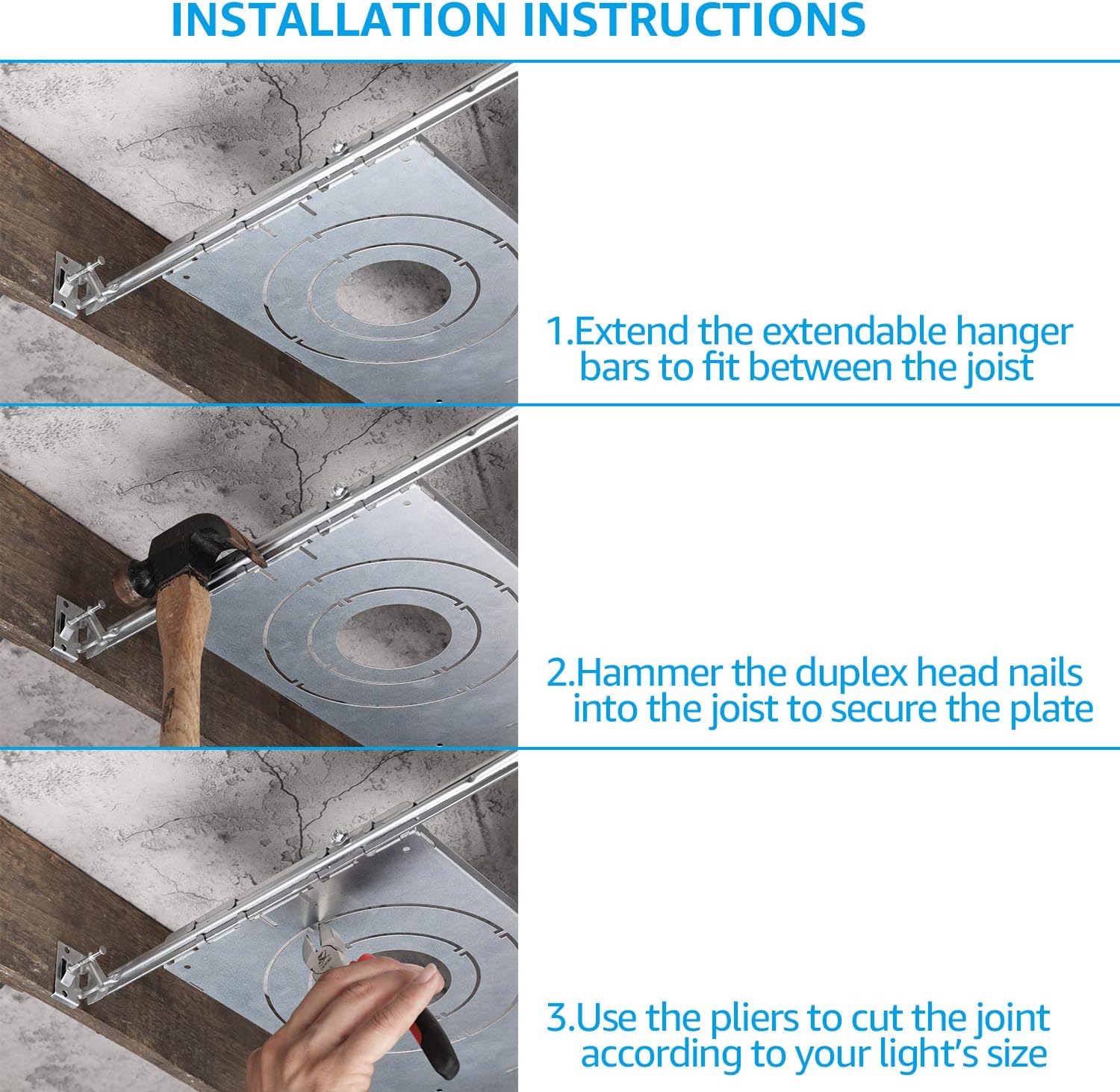 INSTALLATION INSTRUCTIONS

1.Extend the extendable hanger bars to fit between the joist

2.Hammer the duplex head nails into the joist to secure the plate

3.Use the pliers to cut the joint according to your light's size