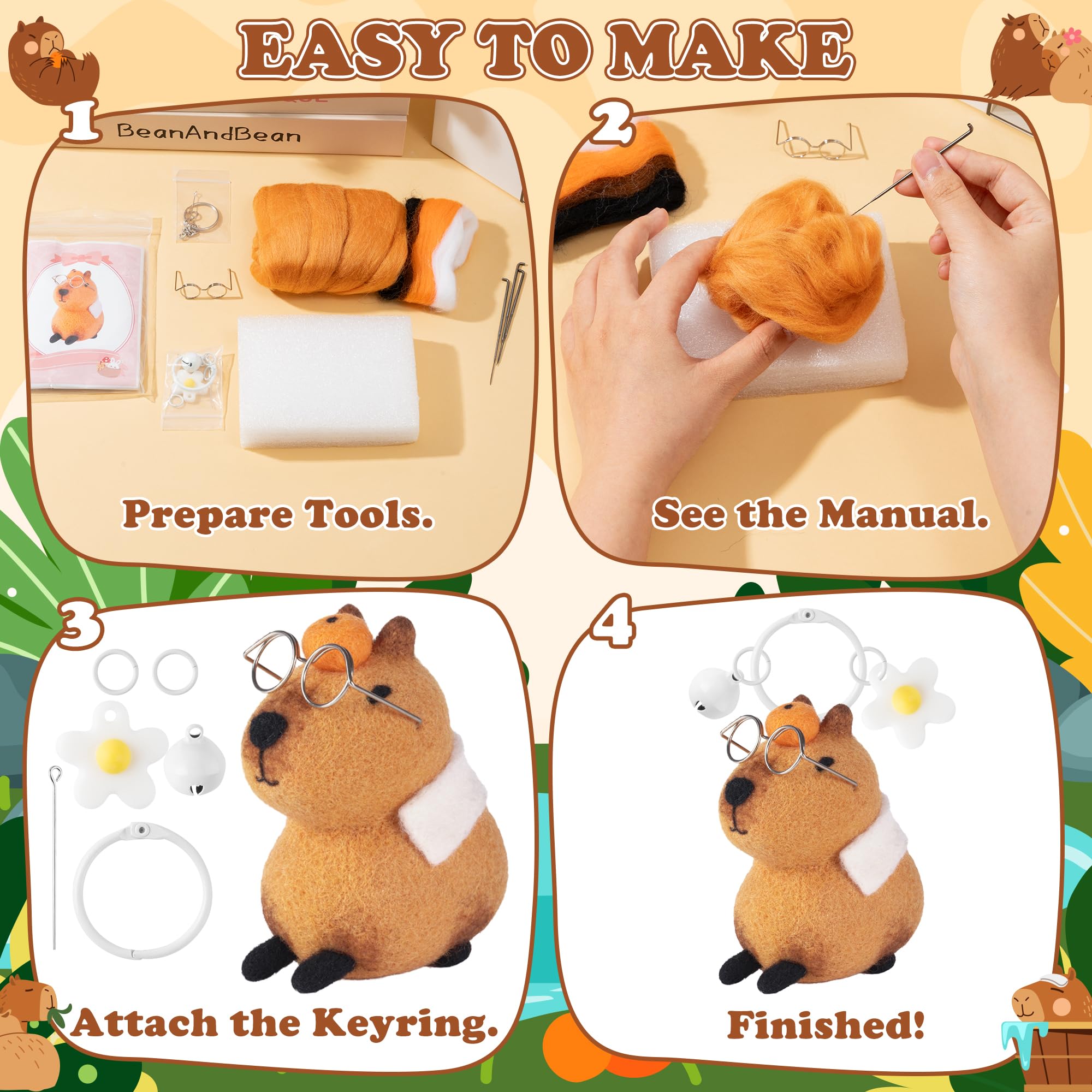 EASY TO MAKE

1

BeanAndBean

Prepare Tools.

2

See the Manual.

3

Attach the Keyring.

4

Finished!