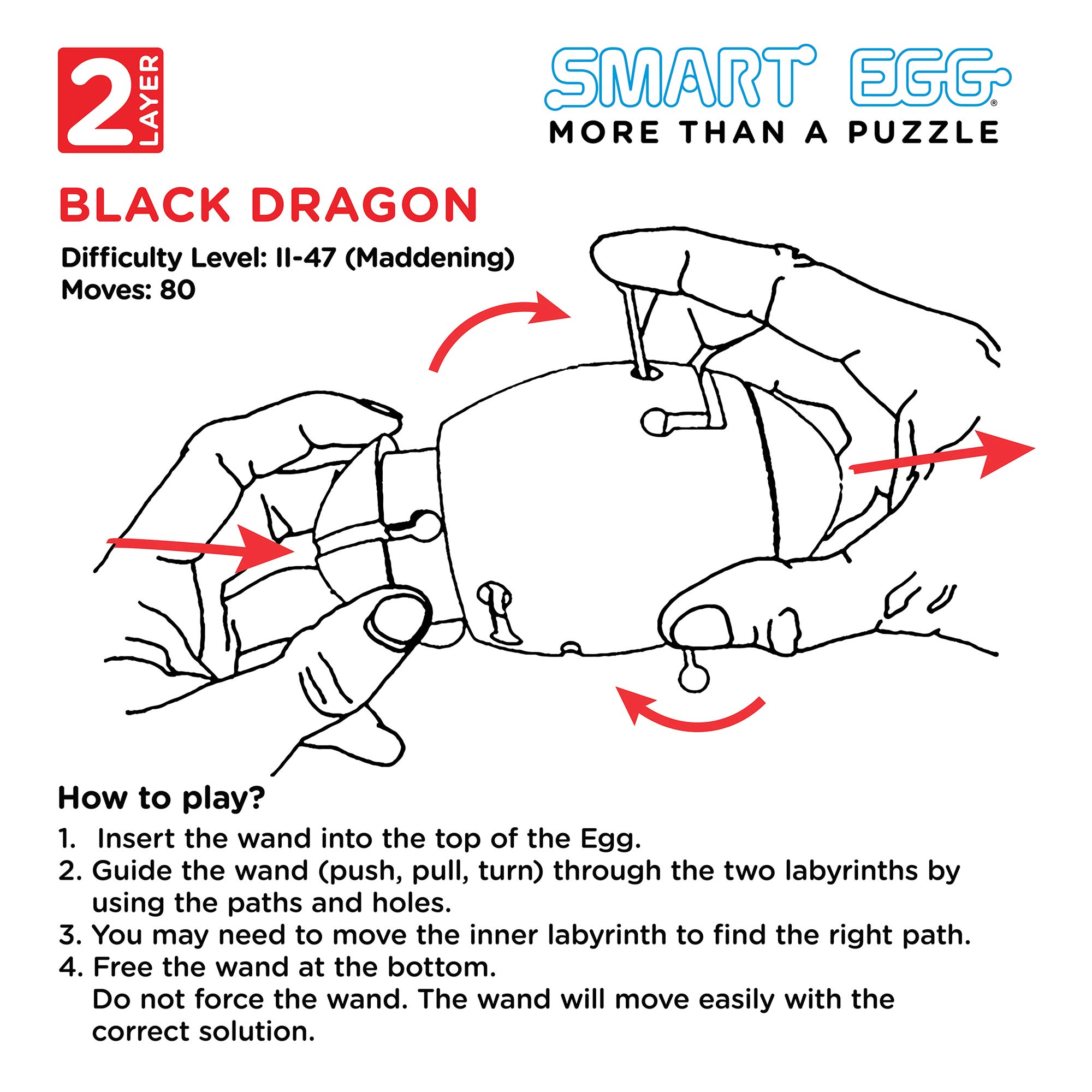 2 LAYER

SMART EGG®
MORE THAN A PUZZLE

BLACK DRAGON

Difficulty Level: II-47 (Maddening)
Moves: 80

How to play?

1. Insert the wand into the top of the Egg.
2. Guide the wand (push, pull, turn) through the two labyrinths by using the paths and holes.
3. You may need to move the inner labyrinth to find the right path.
4. Free the wand at the bottom.
Do not force the wand. The wand will move easily with the correct solution.