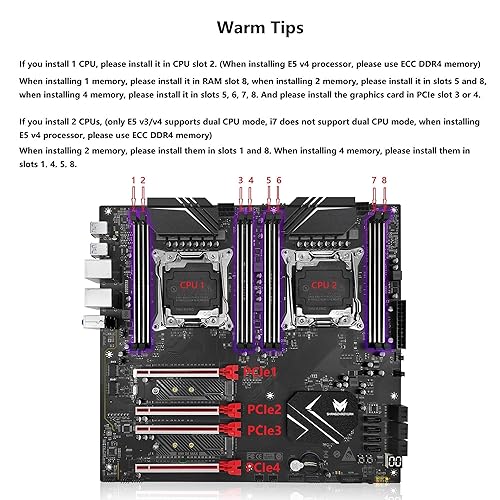 Warm Tips

If you install 1 CPU, please install it in CPU slot 2. (When installing E5 v4 processor, please use ECC DDR4 memory)

When installing 1 memory, please install it in RAM slot 8, when installing 2 memory, please install it in slots 5 and 8, when installing 4 memory, please install it in slots 5, 6, 7, 8. And please install the graphics card in PCIe slot 3 or 4.

If you install 2 CPUs, (only E5 v3/v4 supports dual CPU mode, i7 does not support dual CPU mode, when installing E5 v4 processor, please use ECC DDR4 memory)

When installing 2 memory, please install them in slots 1 and 8. When installing 4 memory, please install them in slots 1. 4. 5. 8.

1 2 3 4 5 6 7 8

CPU 1

CPU 2

PCIe1

PCIe2

PCIe3

PCIe4