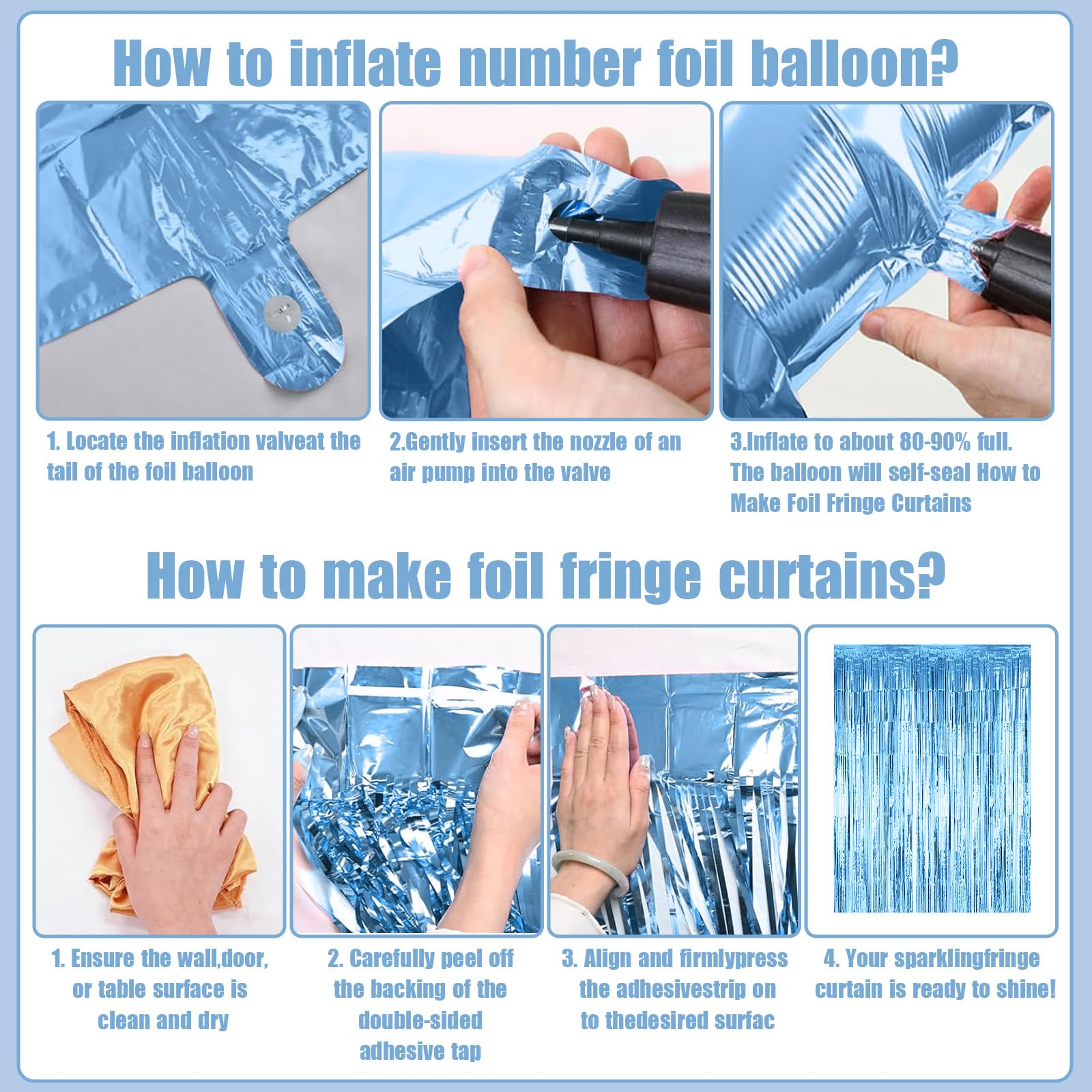 How to inflate number foil balloon?

1. Locate the inflation valveat the tail of the foil balloon

2.Gently insert the nozzle of an air pump into the valve

3.Inflate to about 80-90% full. The balloon will self-seal How to Make Foil Fringe Curtains

How to make foil fringe curtains?

1. Ensure the wall,door, or table surface is clean and dry

2. Carefully peel off the backing of the double-sided adhesive tap

3. Align and firmlypress the adhesivestrip on to thedesired surfac

4. Your sparklingfringe curtain is ready to shine!