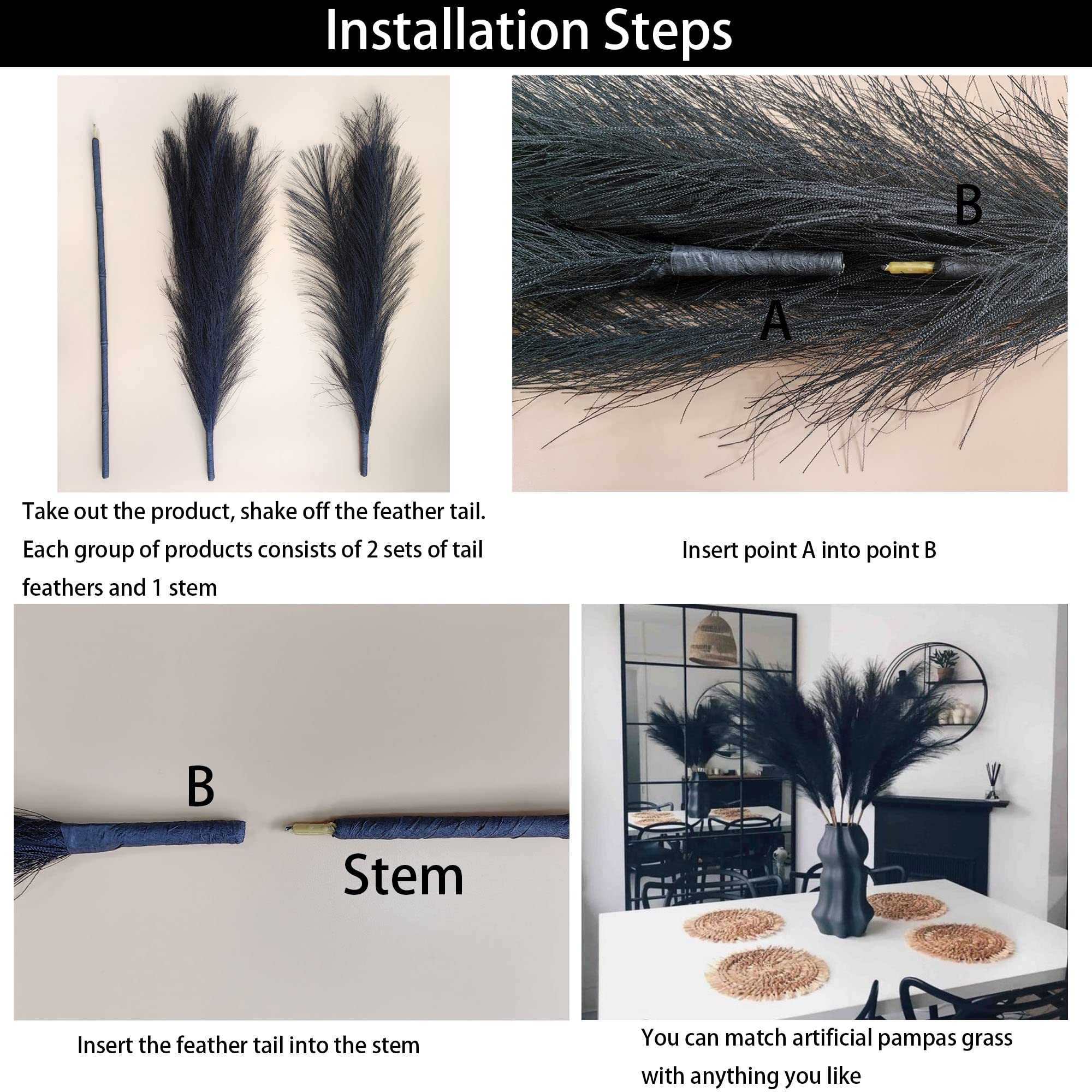 Installation Steps

B

A

Take out the product, shake off the feather tail. Each group of products consists of 2 sets of tail feathers and 1 stem

Insert point A into point B

B

Stem

Insert the feather tail into the stem

You can match artificial pampas grass with anything you like