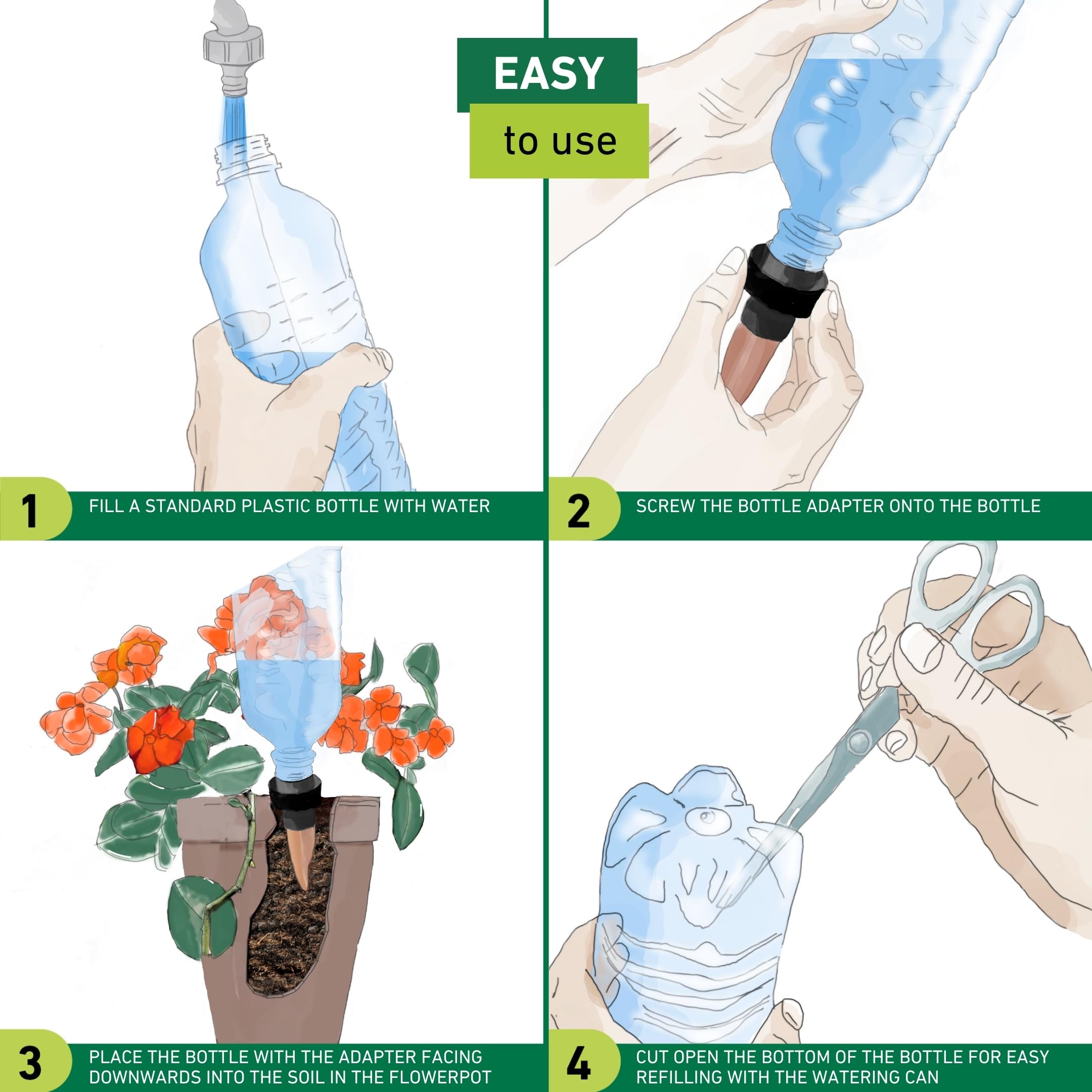 EASY
to use

1 FILL A STANDARD PLASTIC BOTTLE WITH WATER

2 SCREW THE BOTTLE ADAPTER ONTO THE BOTTLE

3 PLACE THE BOTTLE WITH THE ADAPTER FACING DOWNWARDS INTO THE SOIL IN THE FLOWERPOT

4 CUT OPEN THE BOTTOM OF THE BOTTLE FOR EASY REFILLING WITH THE WATERING CAN