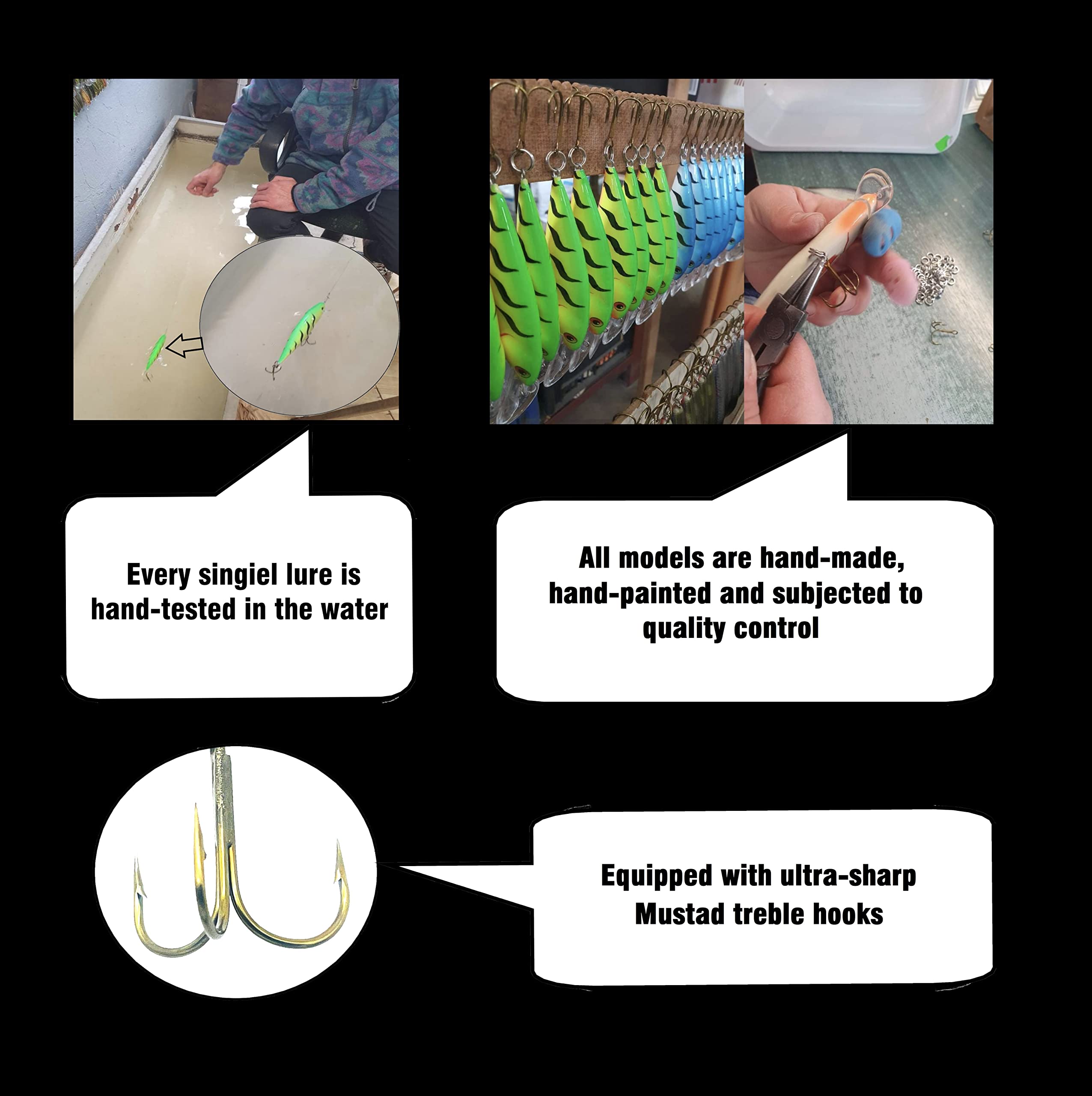 Every singiel lure is hand-tested in the water

All models are hand-made, hand-painted and subjected to quality control

Equipped with ultra-sharp Mustad treble hooks