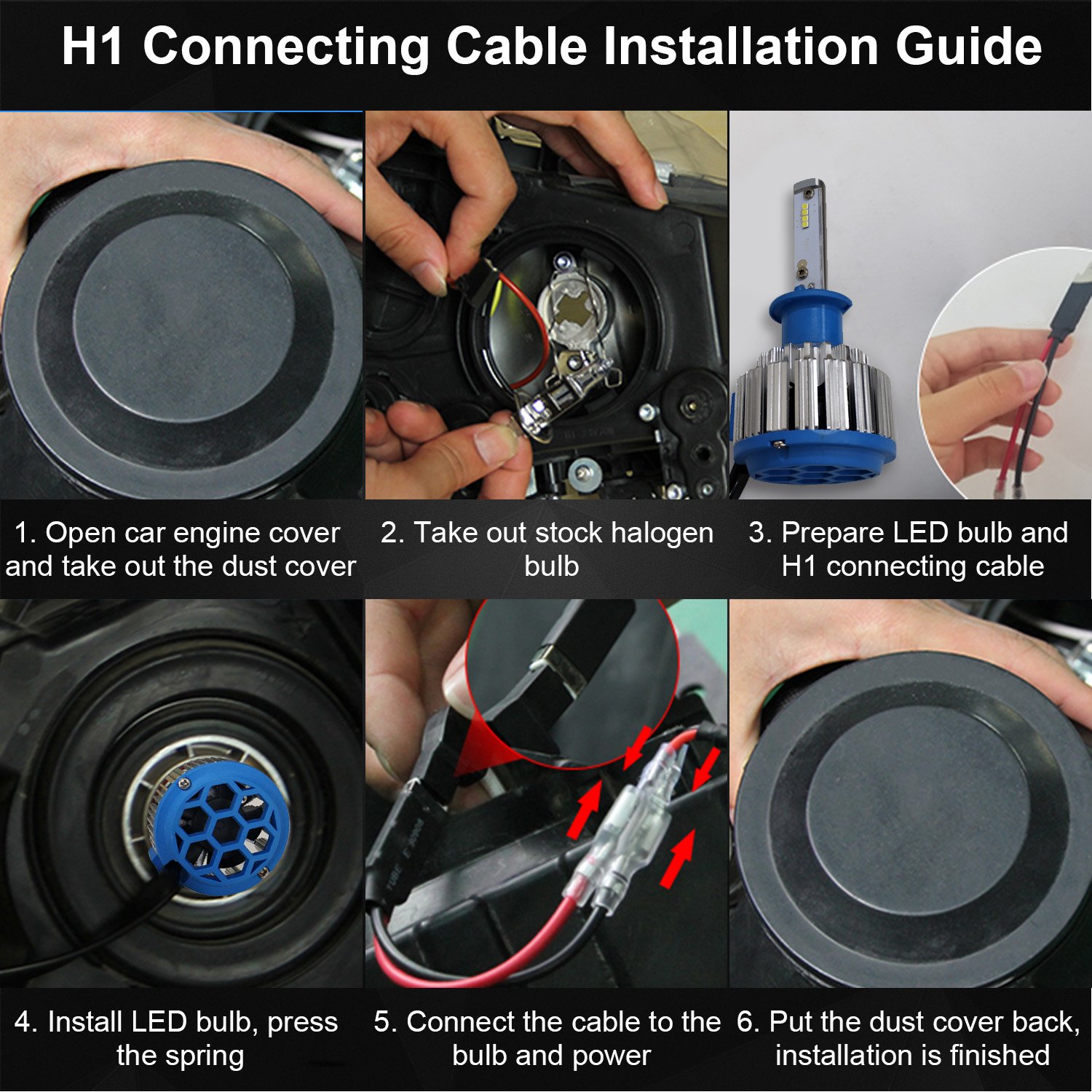 H1 Connecting Cable Installation Guide

1. Open car engine cover and take out the dust cover

2. Take out stock halogen bulb

3. Prepare LED bulb and H1 connecting cable

4. Install LED bulb, press the spring

5. Connect the cable to the bulb and power

6. Put the dust cover back, installation is finished