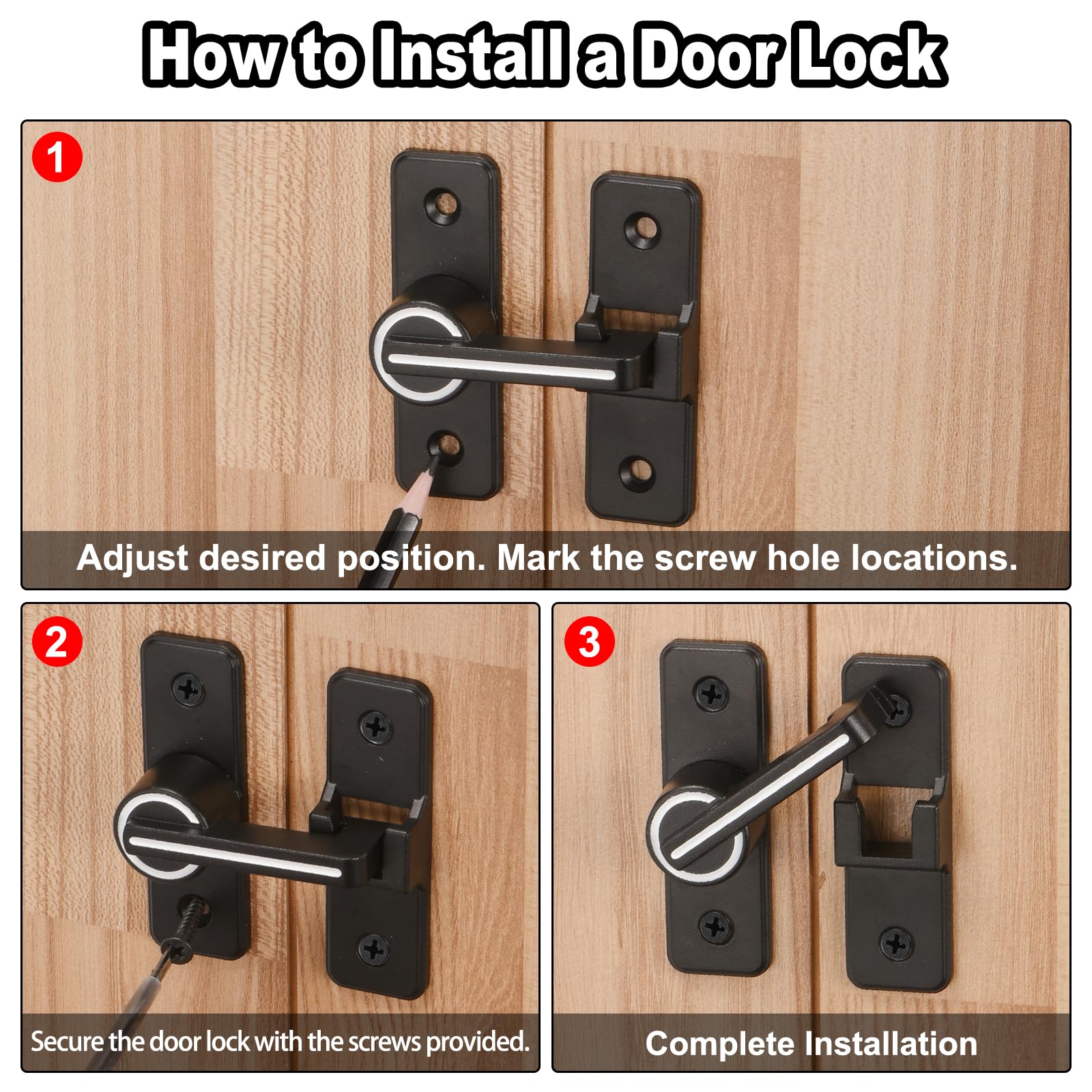 How to Install a Door Lock

1

Adjust desired position. Mark the screw hole locations.

2

Secure the door lock with the screws provided.

3

Complete Installation