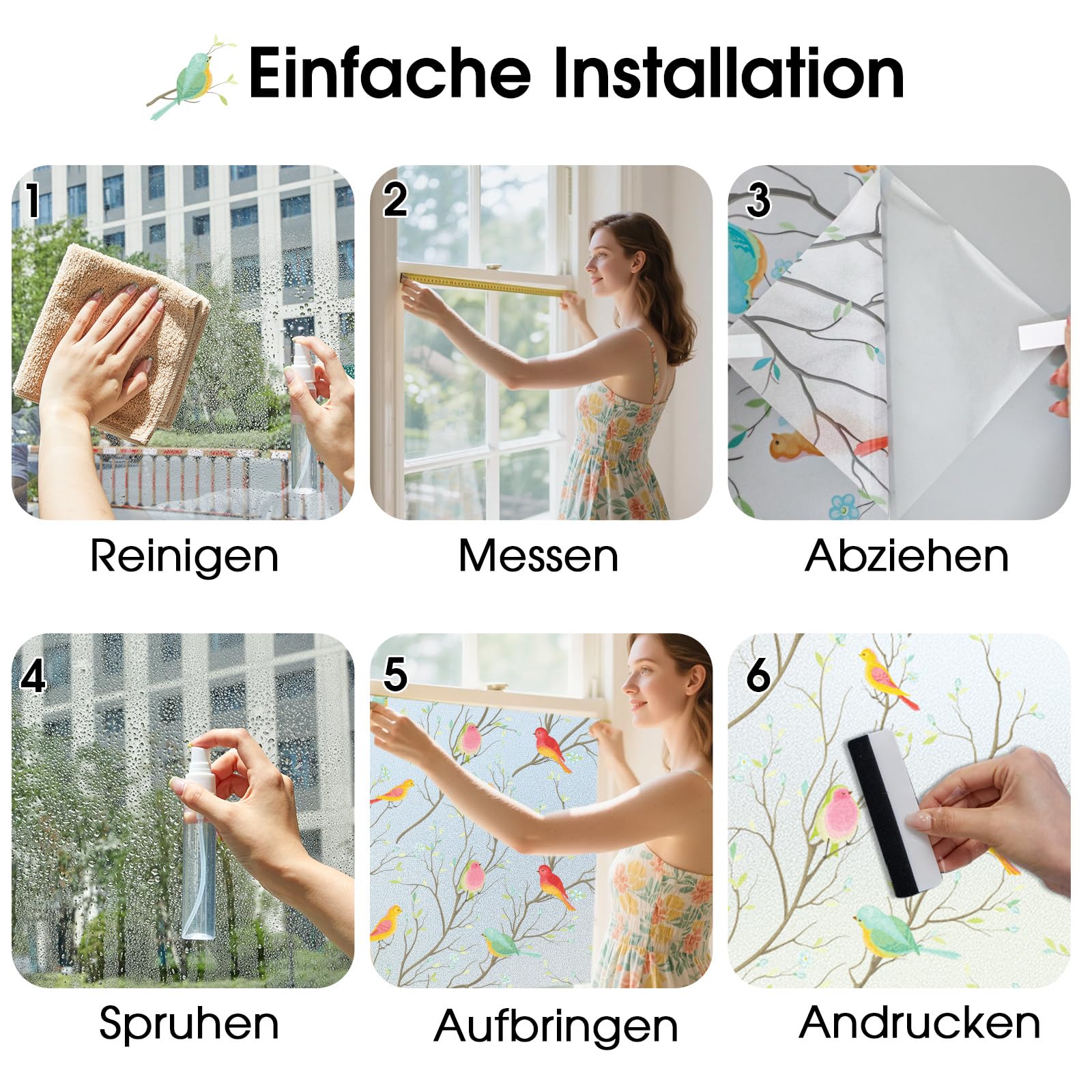 Einfache Installation

1

Reinigen

2

Messen

3

Abziehen

4

Spruhen

5

Aufbringen

6

Andrucken