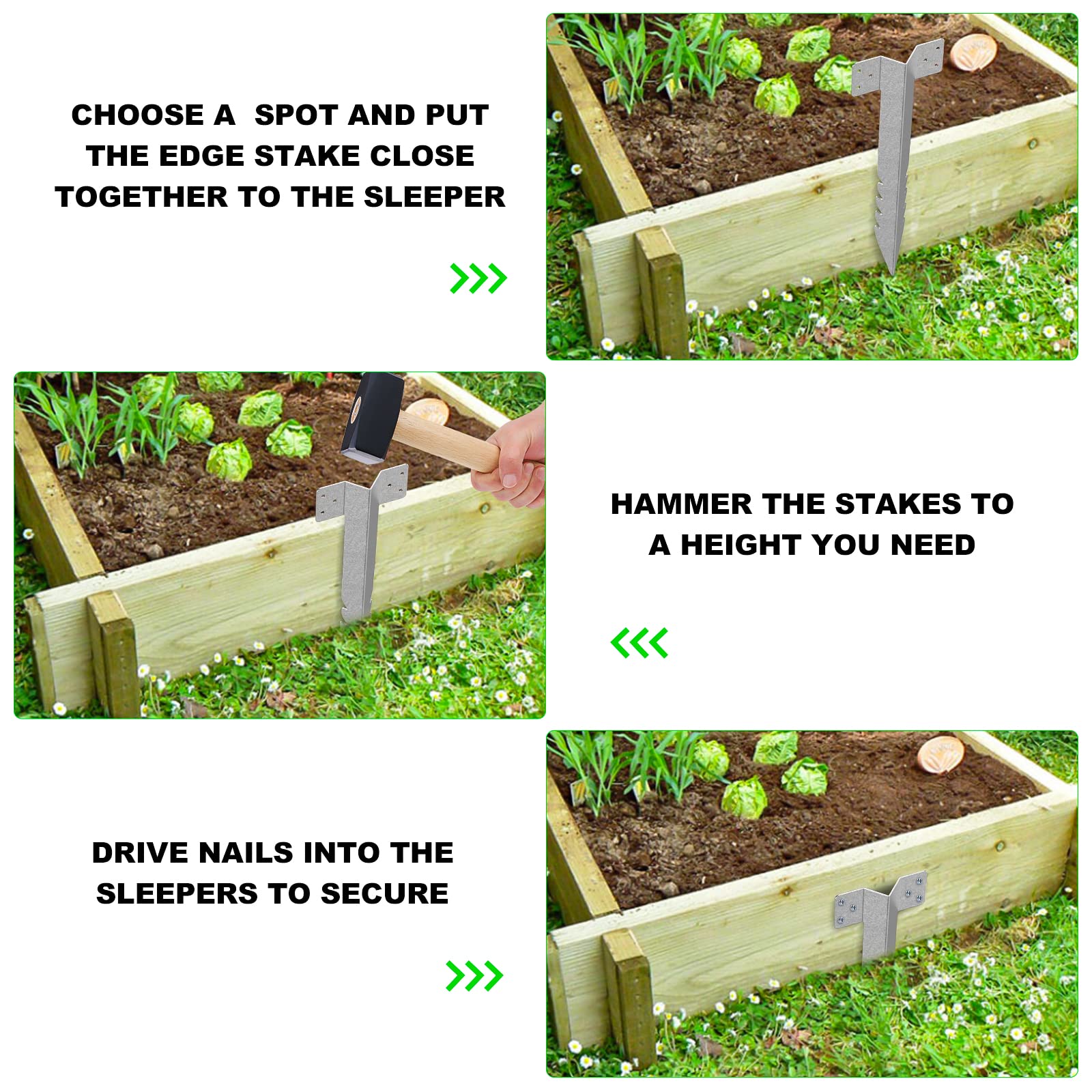 CHOOSE A SPOT AND PUT THE EDGE STAKE CLOSE TOGETHER TO THE SLEEPER

HAMMER THE STAKES TO A HEIGHT YOU NEED

DRIVE NAILS INTO THE SLEEPERS TO SECURE