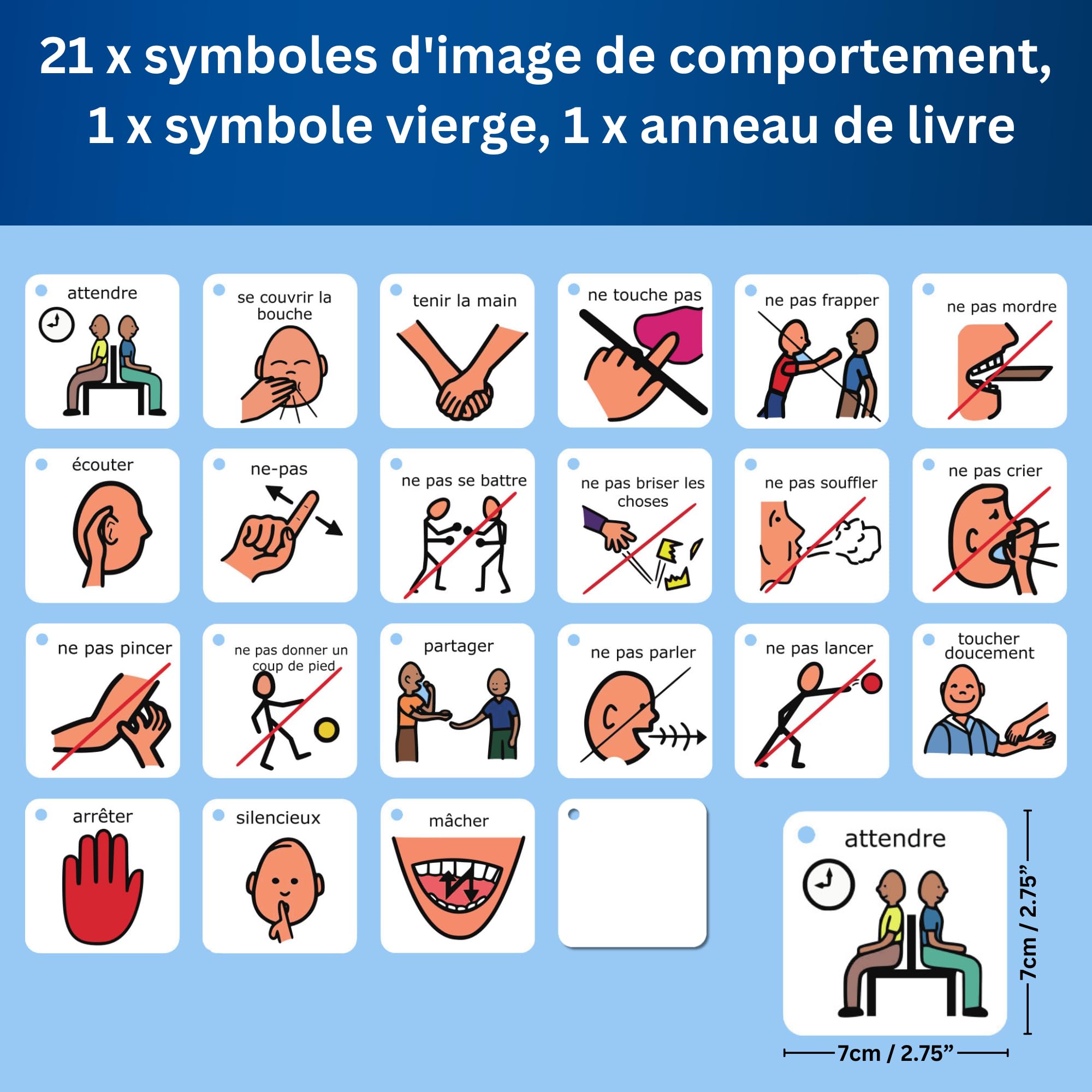 21 x symboles d'image de comportement, 1 x symbole vierge, 1 x anneau de livre

attendre

se couvrir la bouche

tenir la main

ne touche pas

ne pas frapper

ne pas mordre

écouter

ne-pas

ne pas se battre

ne pas briser les choses

ne pas souffler

ne pas crier

ne pas pincer

ne pas donner un coup de pied

partager

ne pas parler

ne pas lancer

toucher doucement

arrêter

silencieux

mâcher

attendre

7cm / 2.75”

7cm / 2.75”