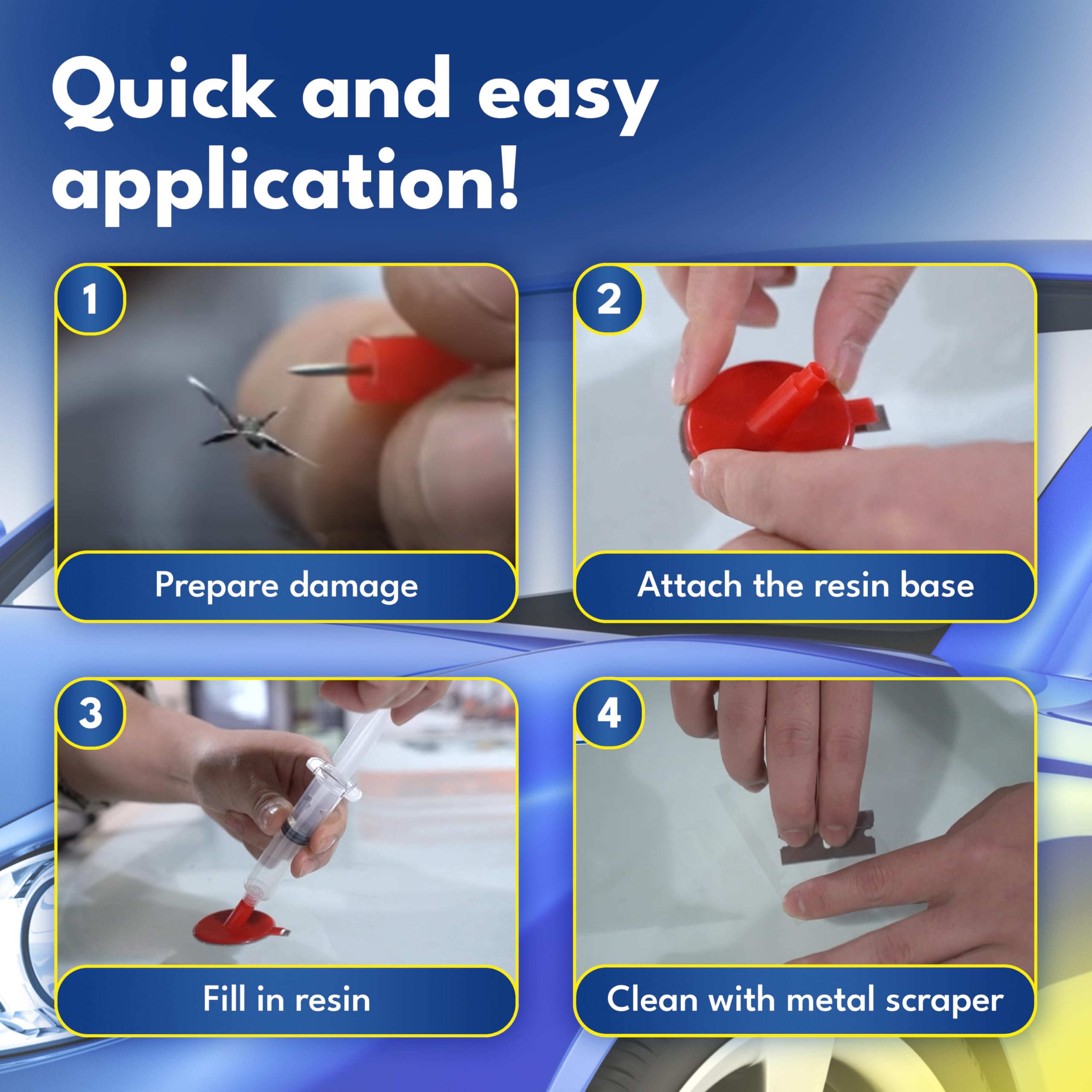 Quick and easy application!

1
Prepare damage

2
Attach the resin base

3
Fill in resin

4
Clean with metal scraper