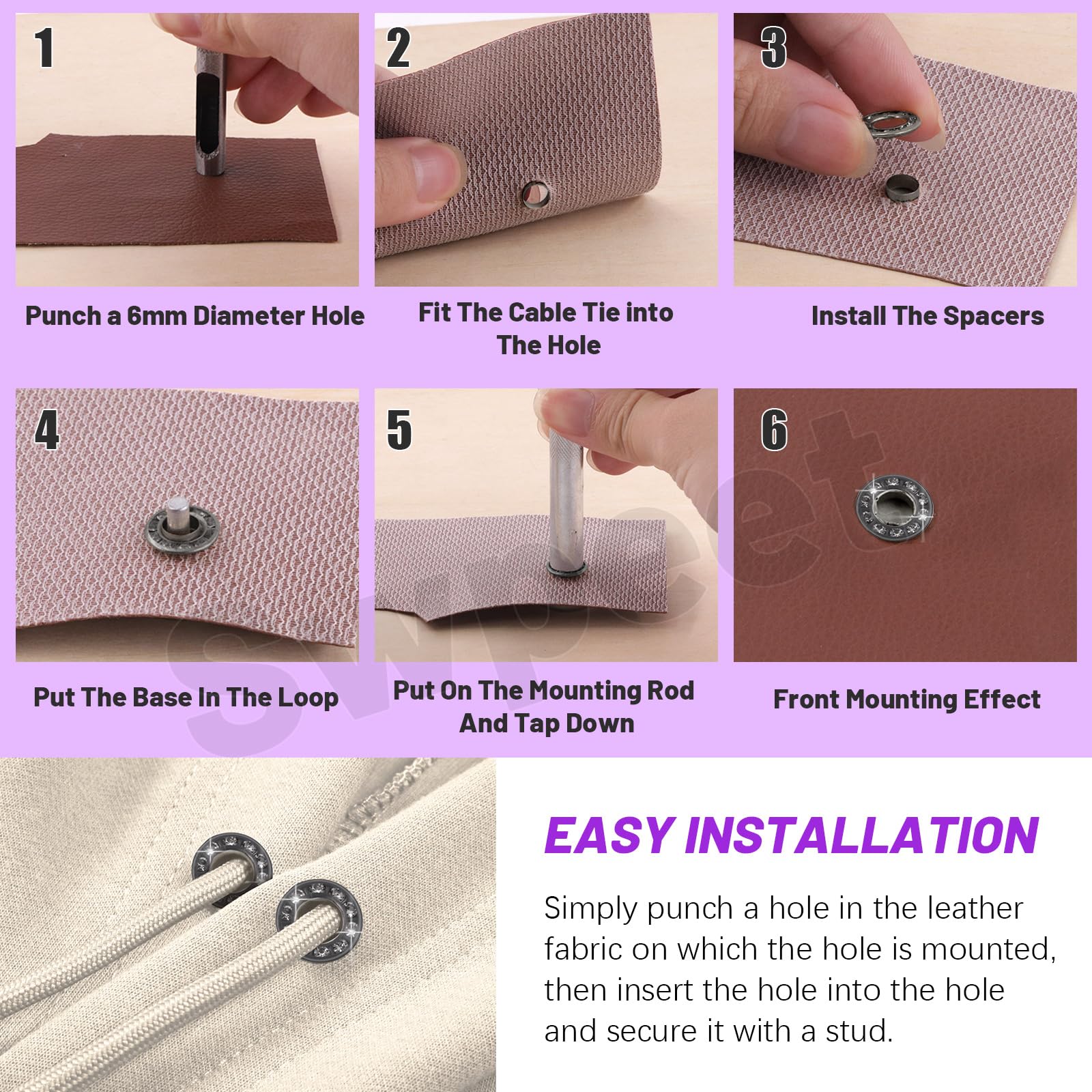 1

Punch a 6mm Diameter Hole

2

Fit The Cable Tie into The Hole

3

Install The Spacers

4

Put The Base In The Loop

5

Put On The Mounting Rod And Tap Down

6

Front Mounting Effect

swpeet

EASY INSTALLATION

Simply punch a hole in the leather fabric on which the hole is mounted, then insert the hole into the hole and secure it with a stud.