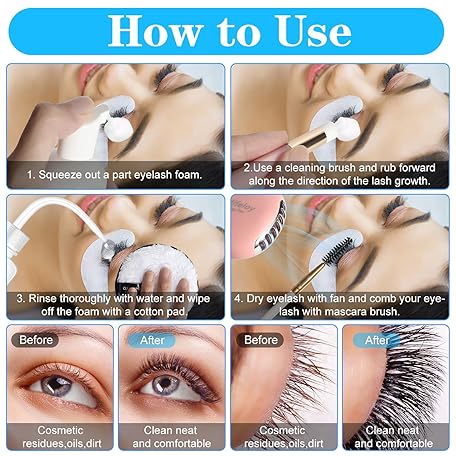 How to Use

1. Squeeze out a part eyelash foam.

2.Use a cleaning brush and rub forward along the direction of the lash growth.

3. Rinse thoroughly with water and wipe off the foam with a cotton pad.

4. Dry eyelash with fan and comb your eyelash with mascara brush.

Before

Cosmetic residues,oils,dirt

After

Clean neat and comfortable

Before

Cosmetic residues,oils,dirt

After

Clean neat and comfortable