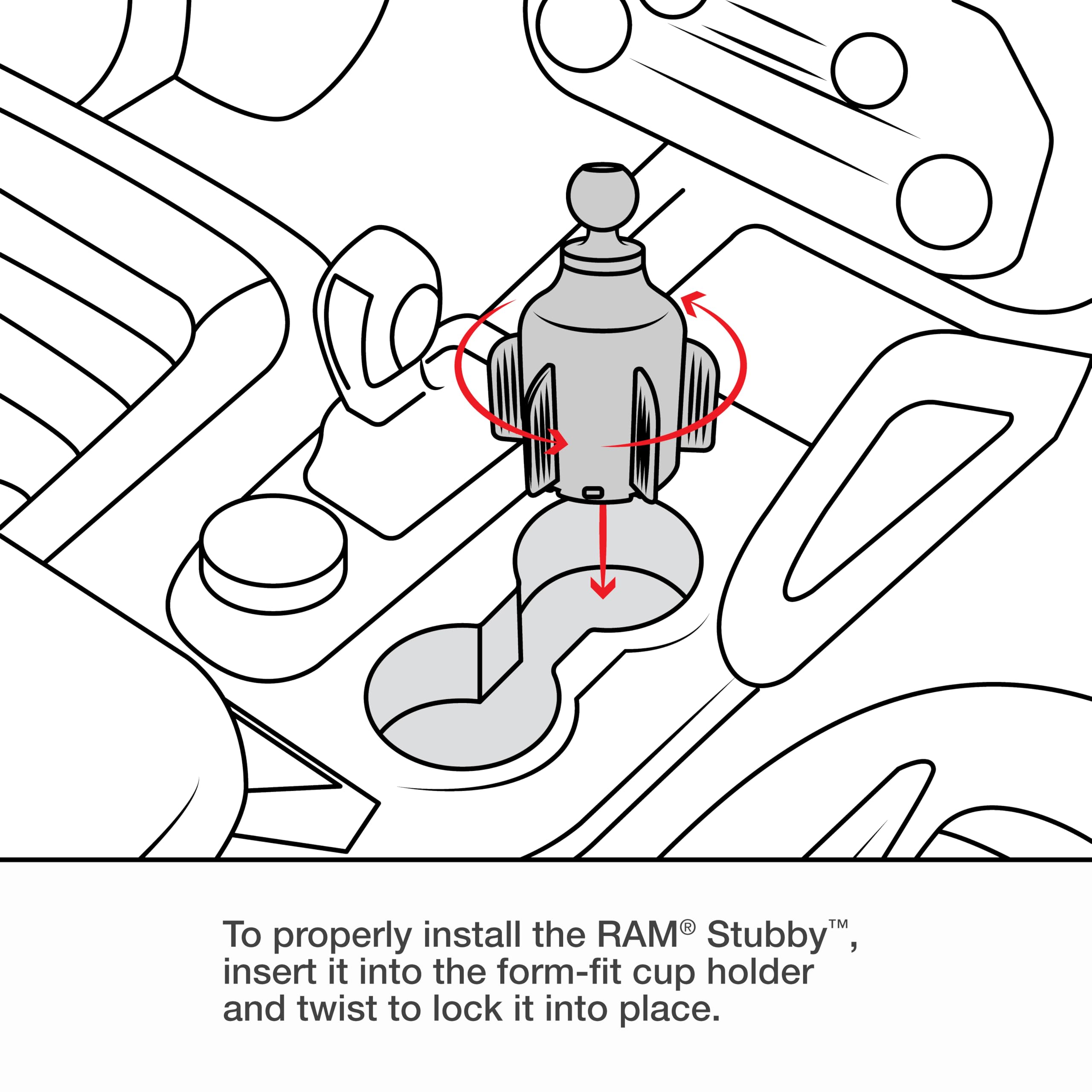 To properly install the RAM® Stubby™, insert it into the form-fit cup holder and twist to lock it into place.