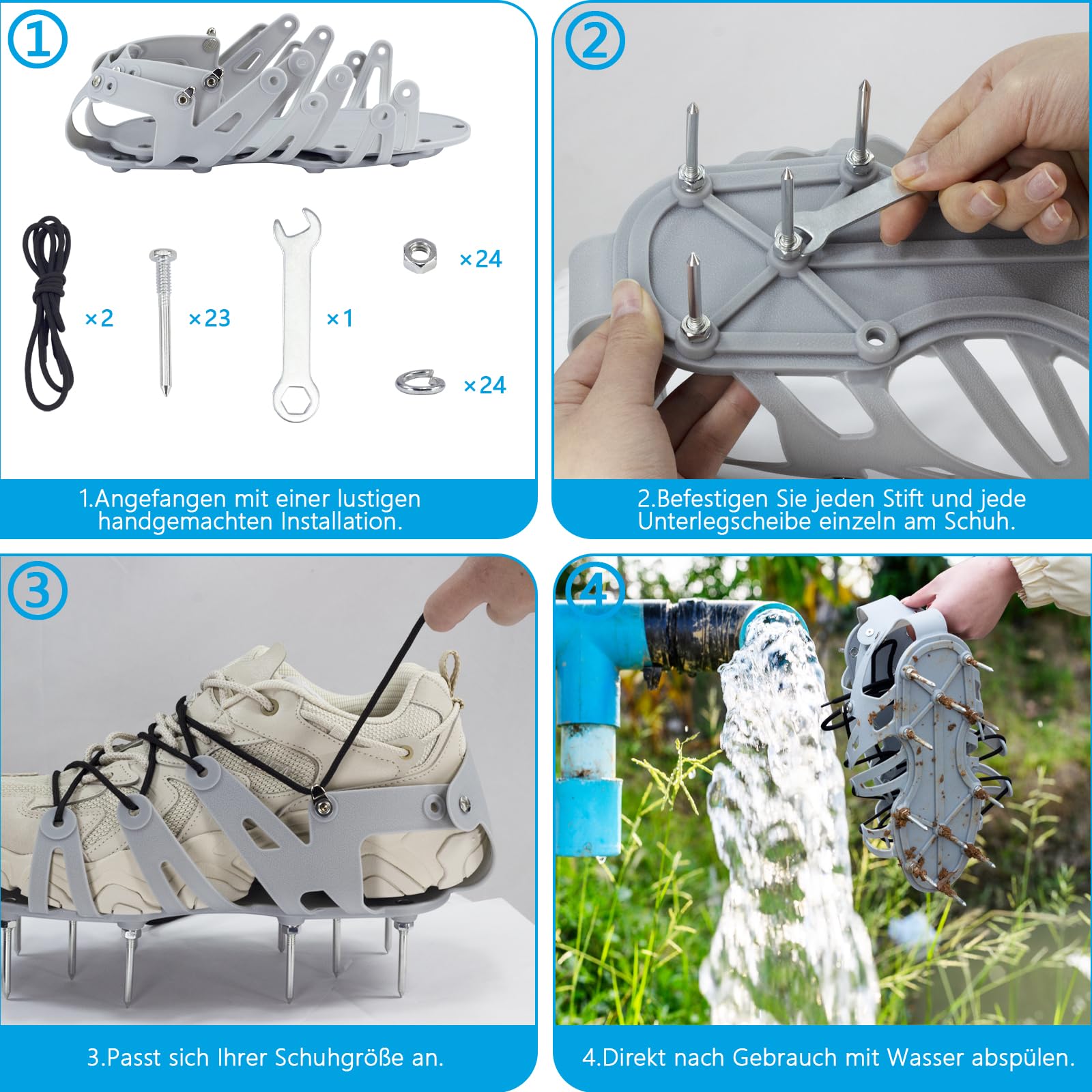 ①

×2

×23

×1

×24

×24

1.Angefangen mit einer lustigen handgemachten Installation.

②

2.Befestigen Sie jeden Stift und jede Unterlegscheibe einzeln am Schuh.

③

3.Passt sich Ihrer Schuhgröße an.

④

4.Direkt nach Gebrauch mit Wasser abspülen.