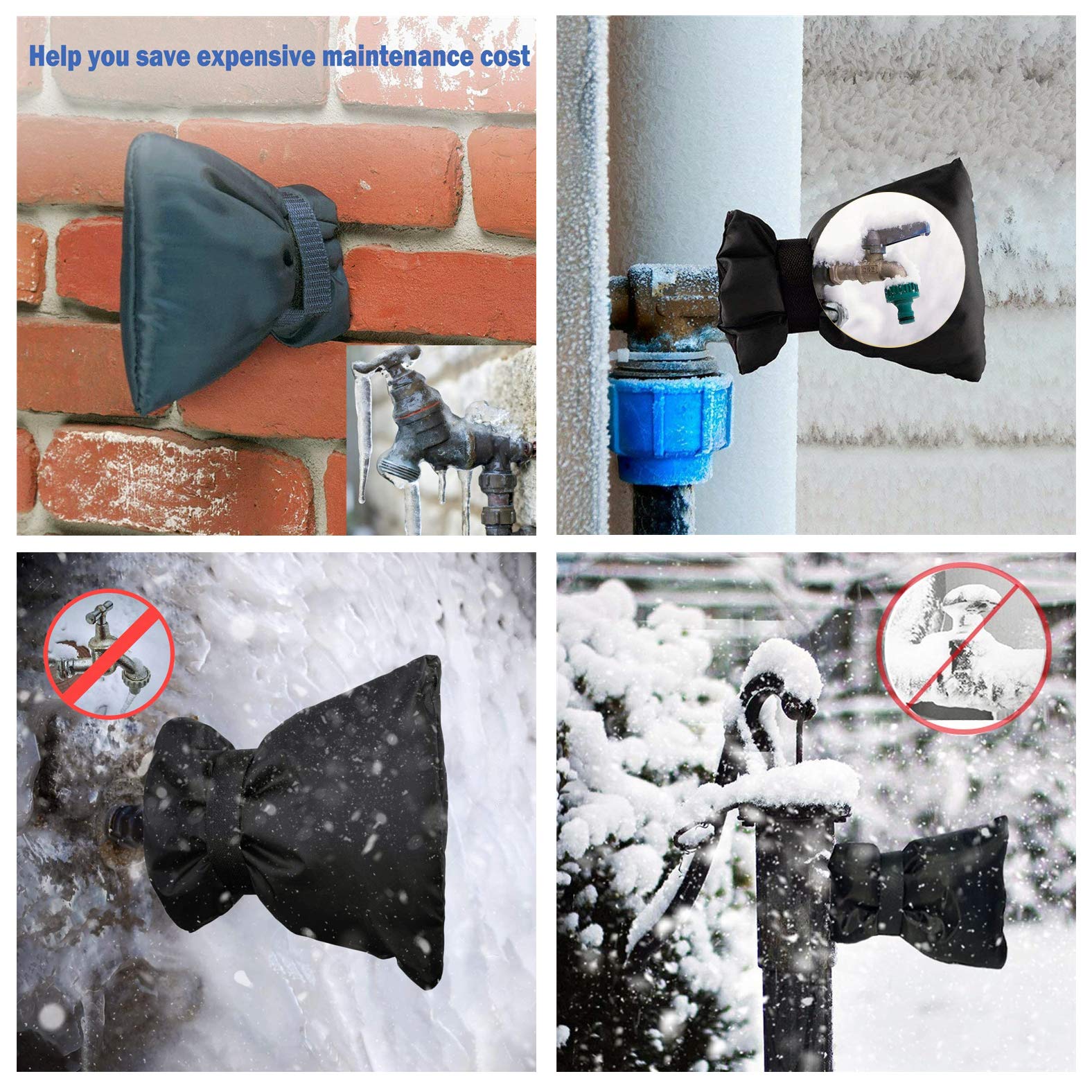 Help you save expensive maintenance cost