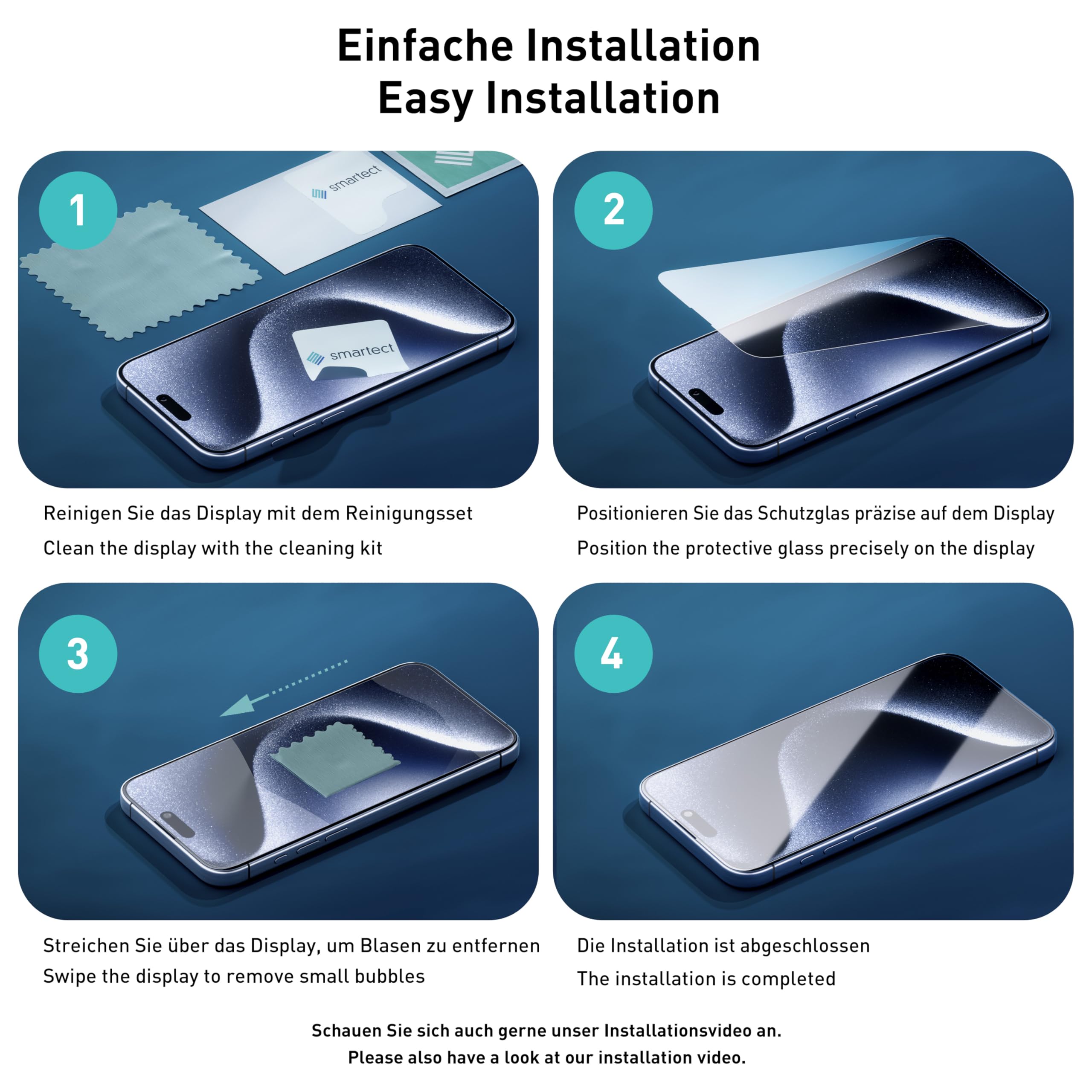 Einfache Installation
Easy Installation

1

smartect

smartect

Reinigen Sie das Display mit dem Reinigungsset

Clean the display with the cleaning kit

2

Positionieren Sie das Schutzglas präzise auf dem Display

Position the protective glass precisely on the display

3

Streichen Sie über das Display, um Blasen zu entfernen

Swipe the display to remove small bubbles

4

Die Installation ist abgeschlossen

The installation is completed

Schauen Sie sich auch gerne unser Installationsvideo an.
Please also have a look at our installation video.