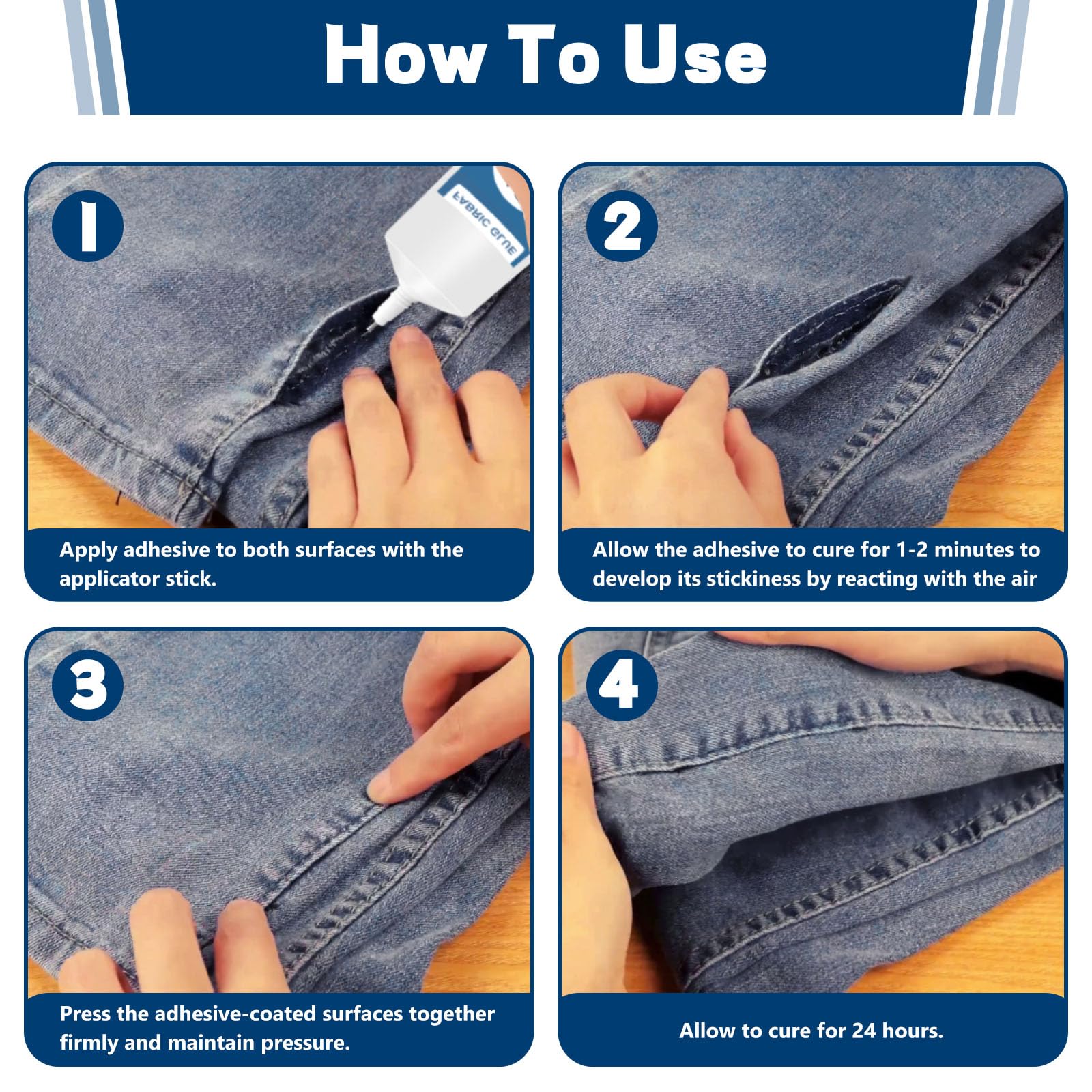 How To Use

1

FABRIC GLUE

Apply adhesive to both surfaces with the applicator stick.

2

Allow the adhesive to cure for 1-2 minutes to develop its stickiness by reacting with the air

3

Press the adhesive-coated surfaces together firmly and maintain pressure.

4

Allow to cure for 24 hours.