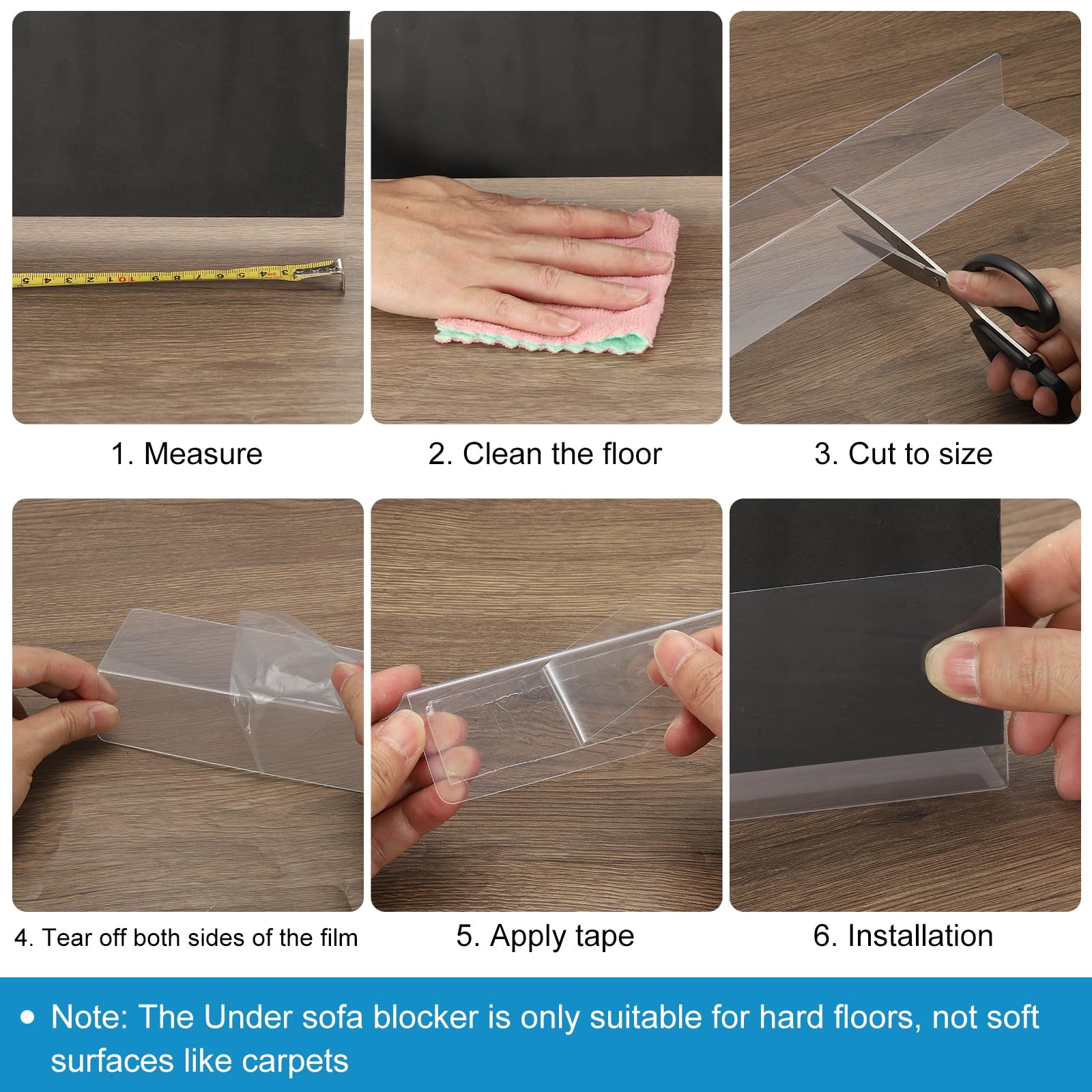 1. Measure

2. Clean the floor

3. Cut to size

4. Tear off both sides of the film

5. Apply tape

6. Installation

• Note: The Under sofa blocker is only suitable for hard floors, not soft surfaces like carpets