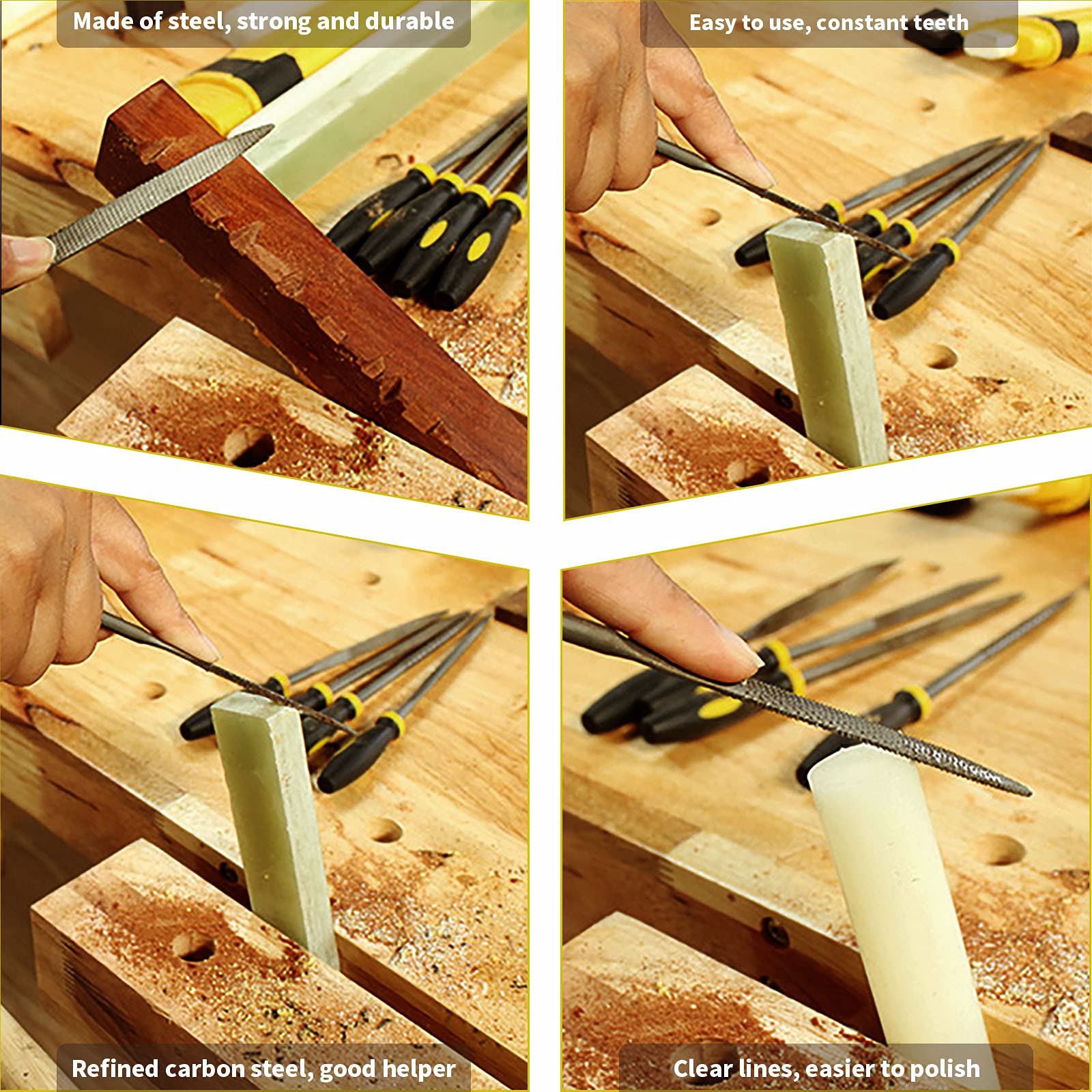 Made of steel, strong and durable

Easy to use, constant teeth

Refined carbon steel, good helper

Clear lines, easier to polish