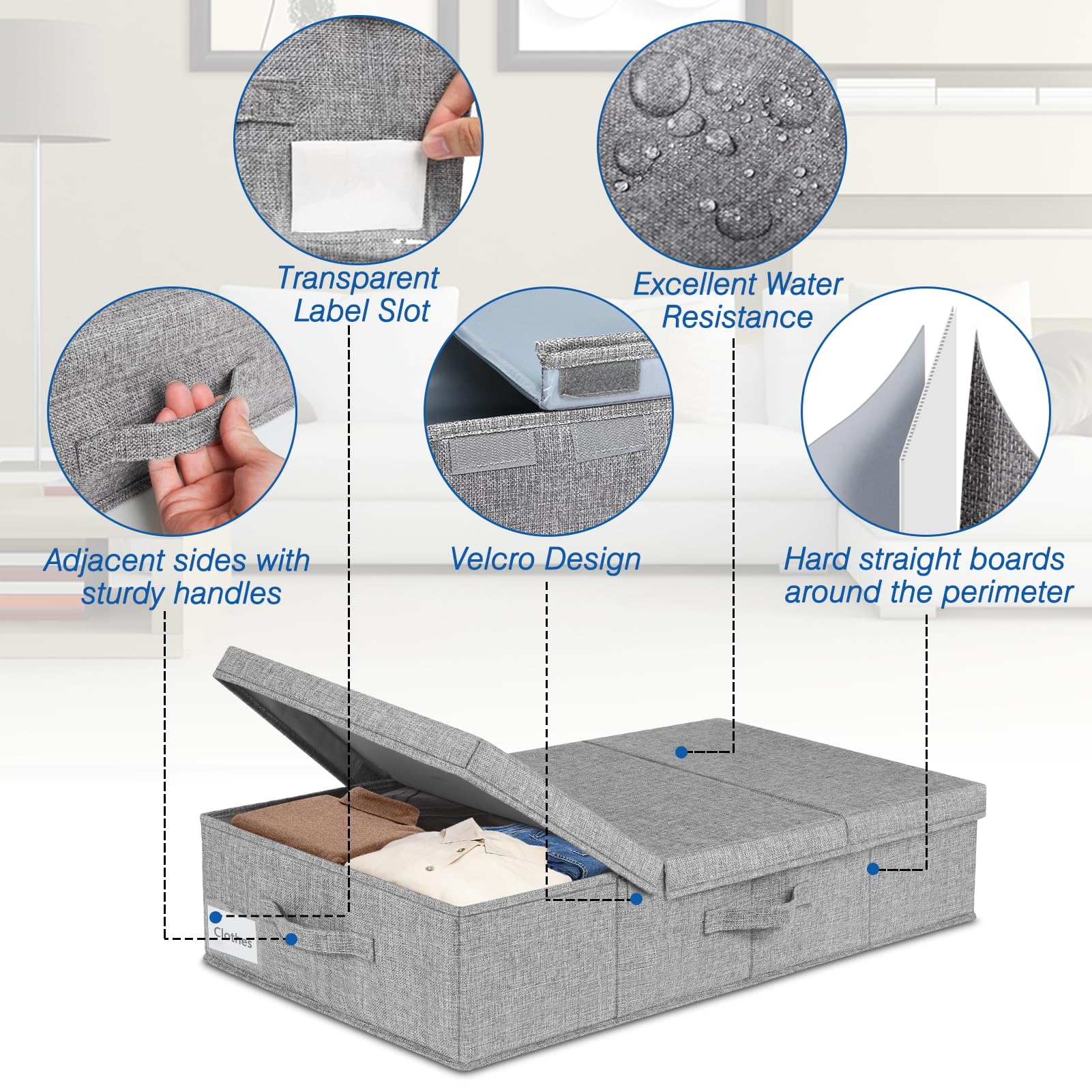 Transparent Label Slot

Excellent Water Resistance

Adjacent sides with sturdy handles

Velcro Design

Hard straight boards around the perimeter

Clothes