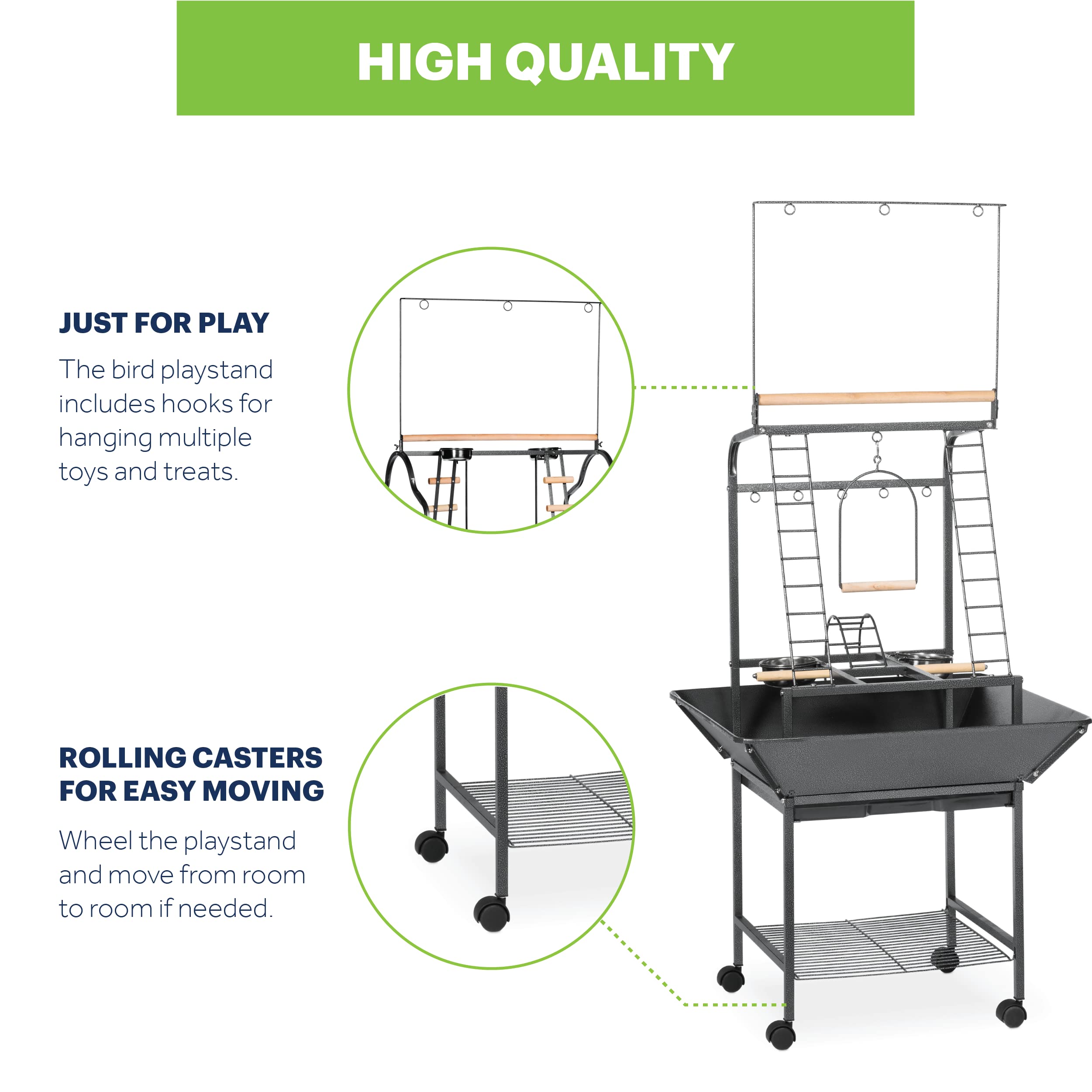 HIGH QUALITY

JUST FOR PLAY

The bird playstand includes hooks for hanging multiple toys and treats.

ROLLING CASTERS FOR EASY MOVING

Wheel the playstand and move from room to room if needed.