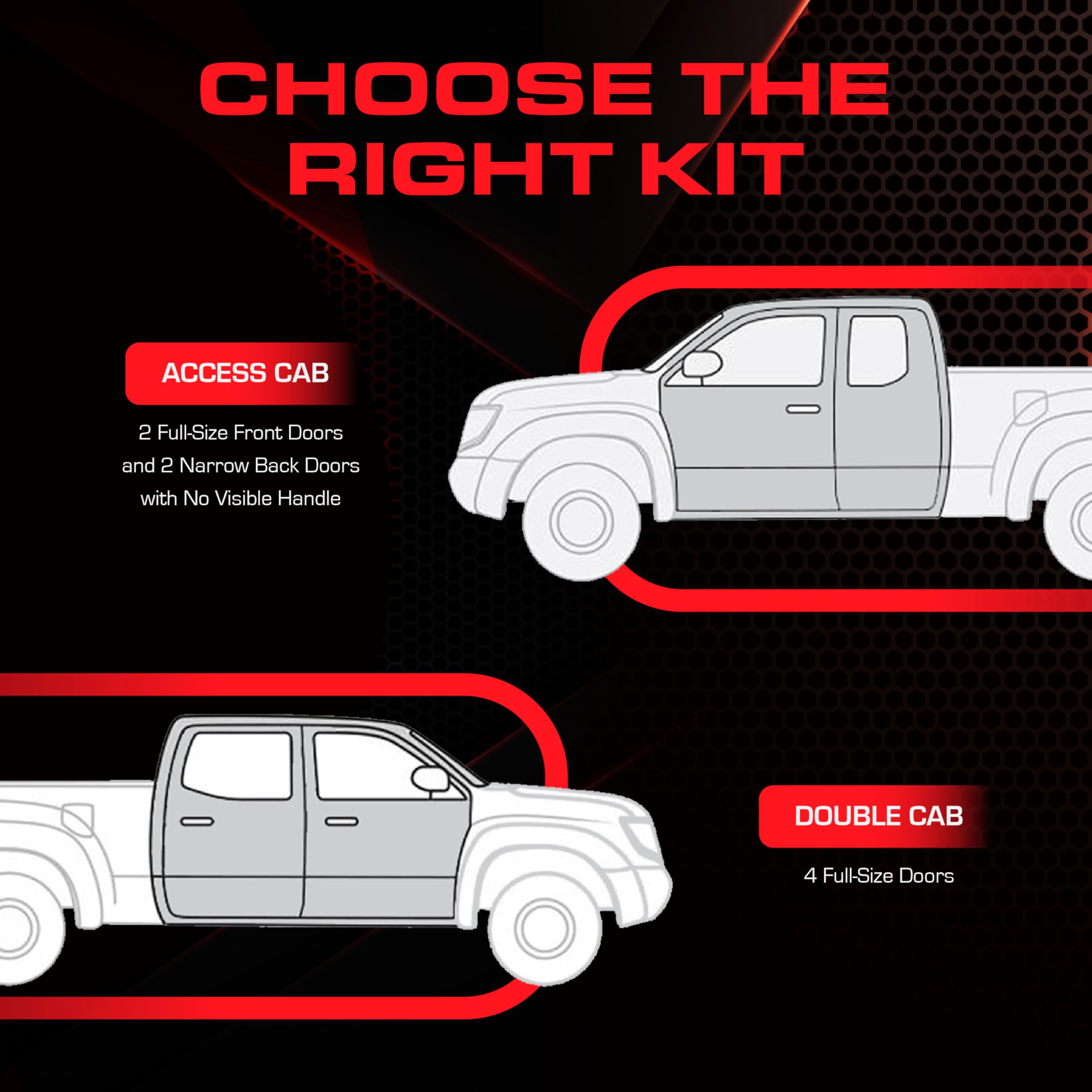 CHOOSE THE RIGHT KIT

ACCESS CAB

2 Full-Size Front Doors and 2 Narrow Back Doors with No Visible Handle

DOUBLE CAB

4 Full-Size Doors