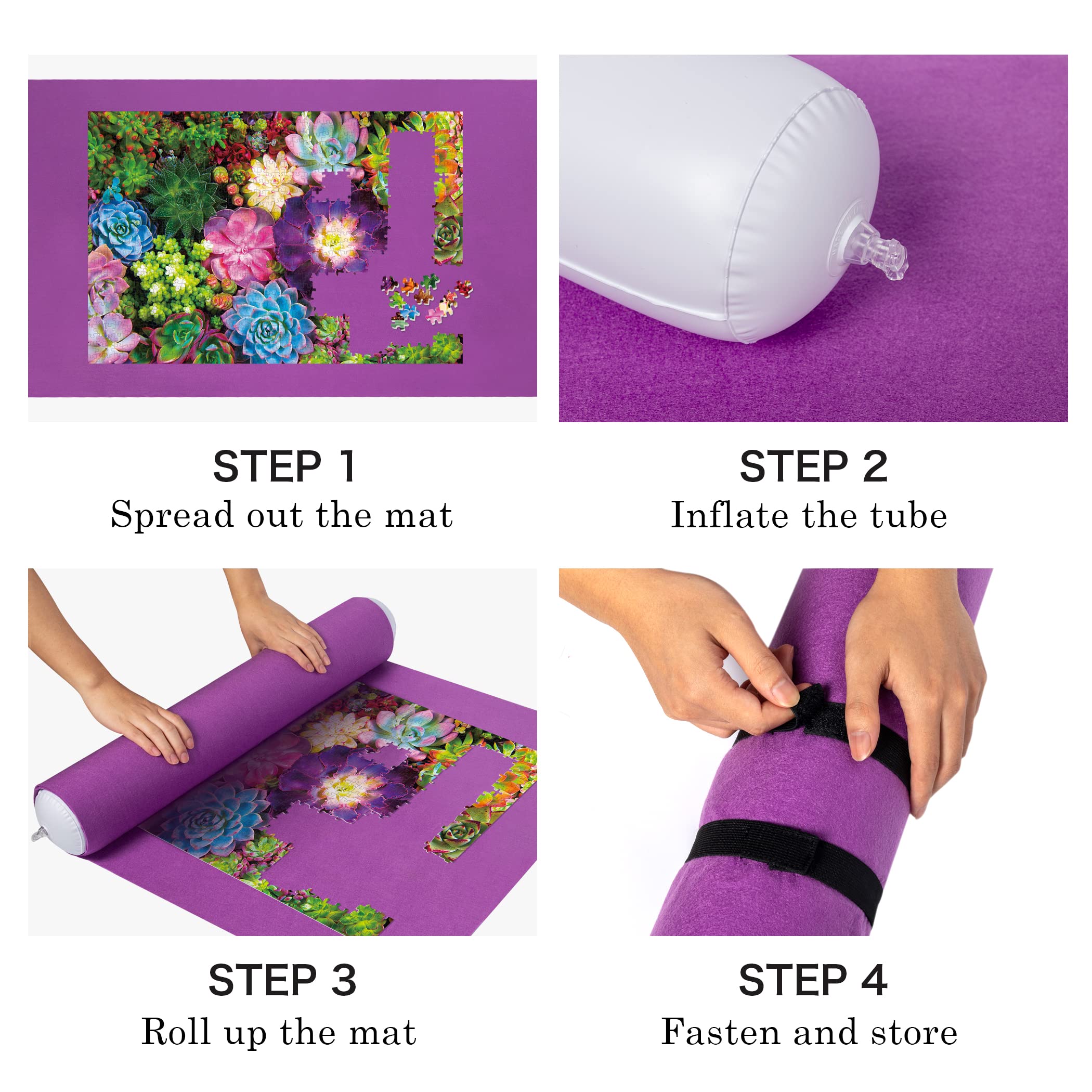 STEP 1
Spread out the mat

STEP 2
Inflate the tube

STEP 3
Roll up the mat

STEP 4
Fasten and store