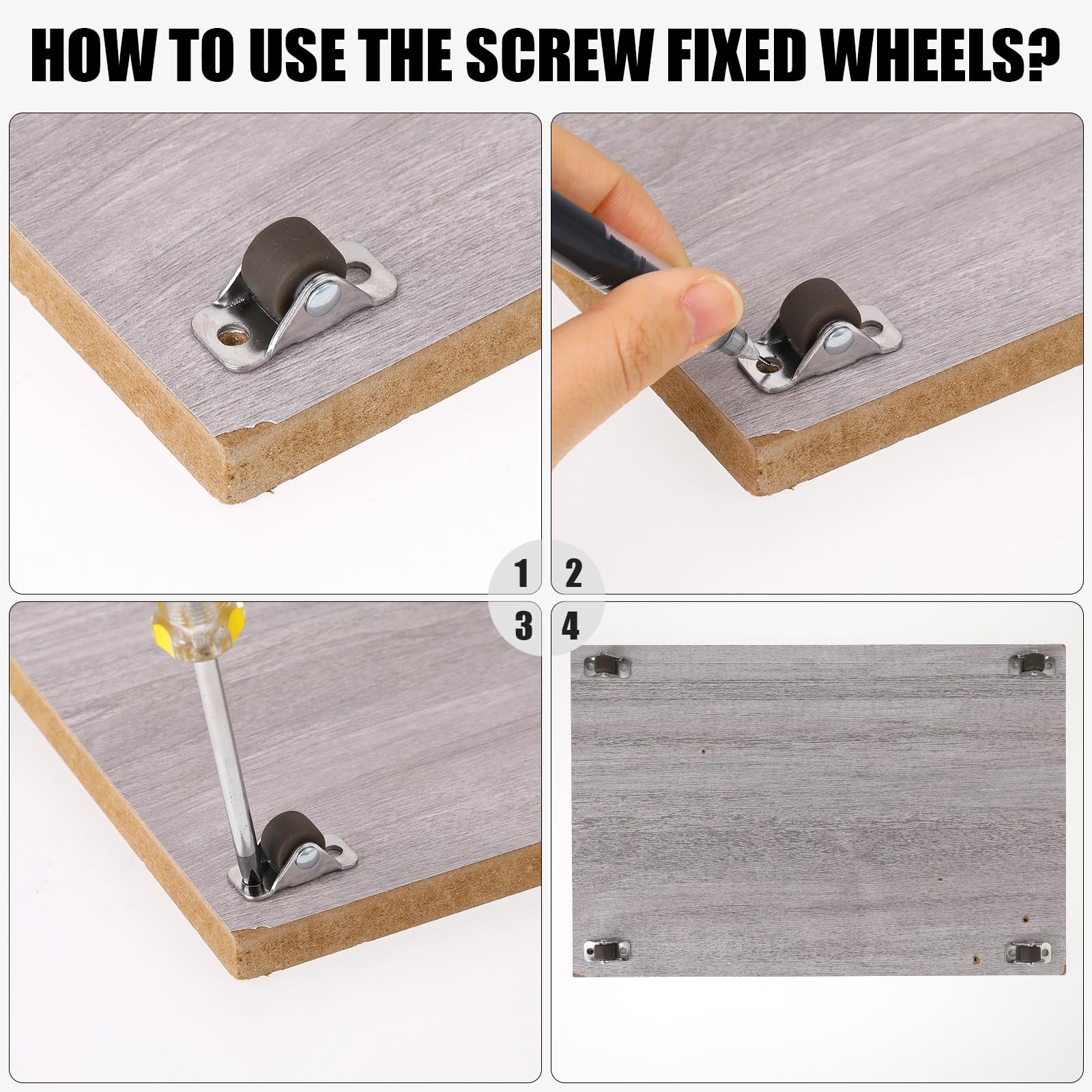 HOW TO USE THE SCREW FIXED WHEELS?

1 2
3 4