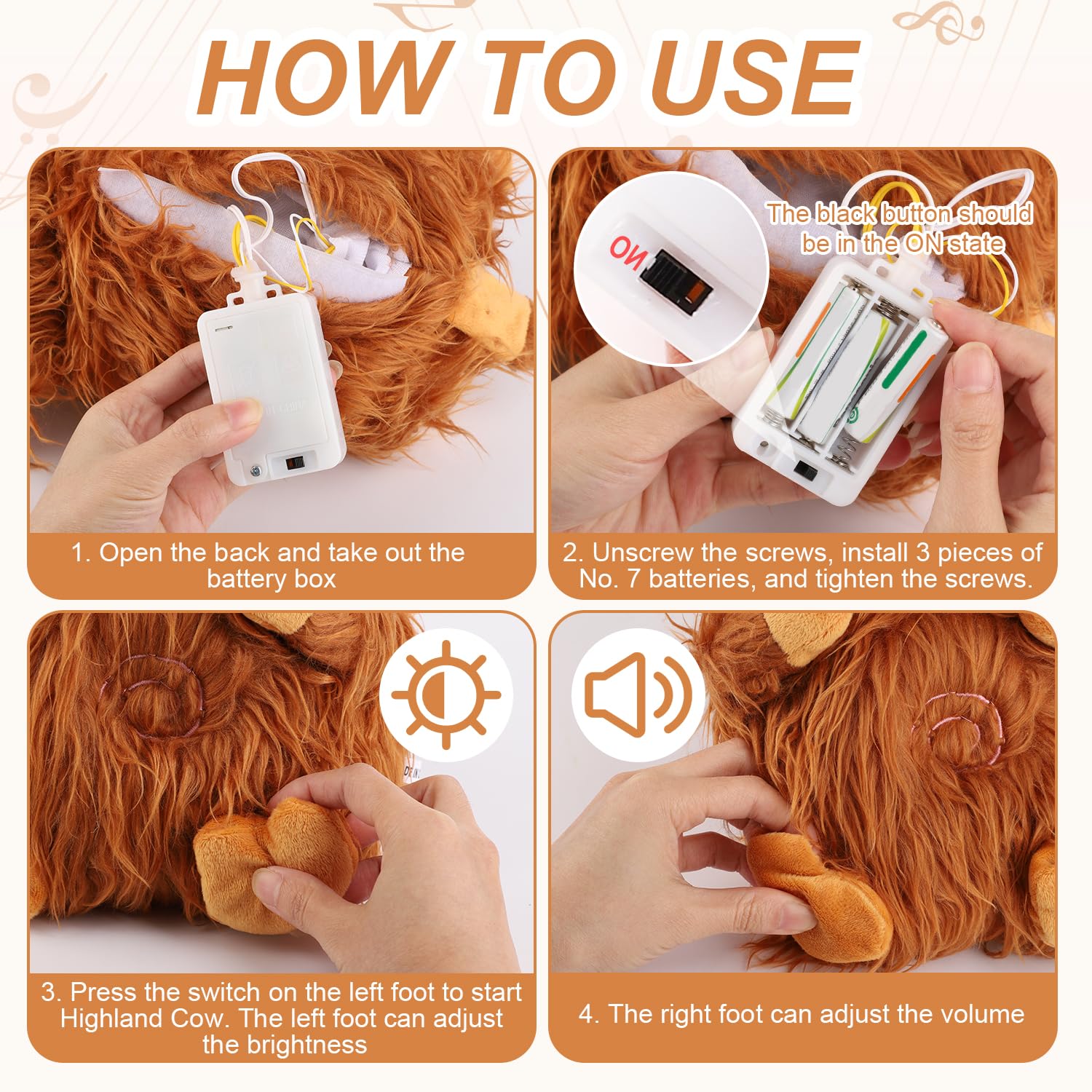 HOW TO USE

1. Open the back and take out the battery box

ON

The black button should be in the ON state

2. Unscrew the screws, install 3 pieces of No. 7 batteries, and tighten the screws.

3. Press the switch on the left foot to start Highland Cow. The left foot can adjust the brightness

4. The right foot can adjust the volume