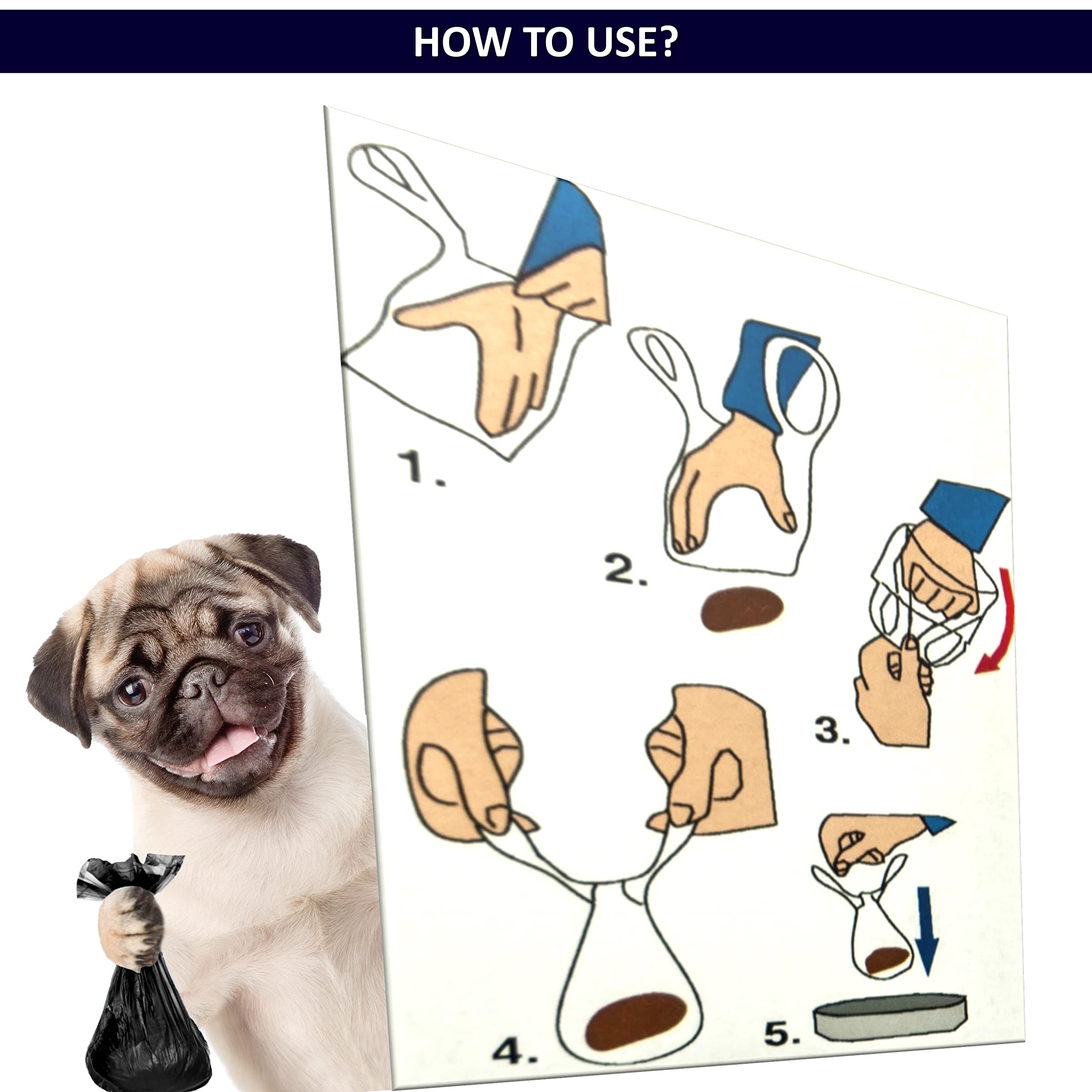 HOW TO USE?

1.

2.

3.

4.

5.